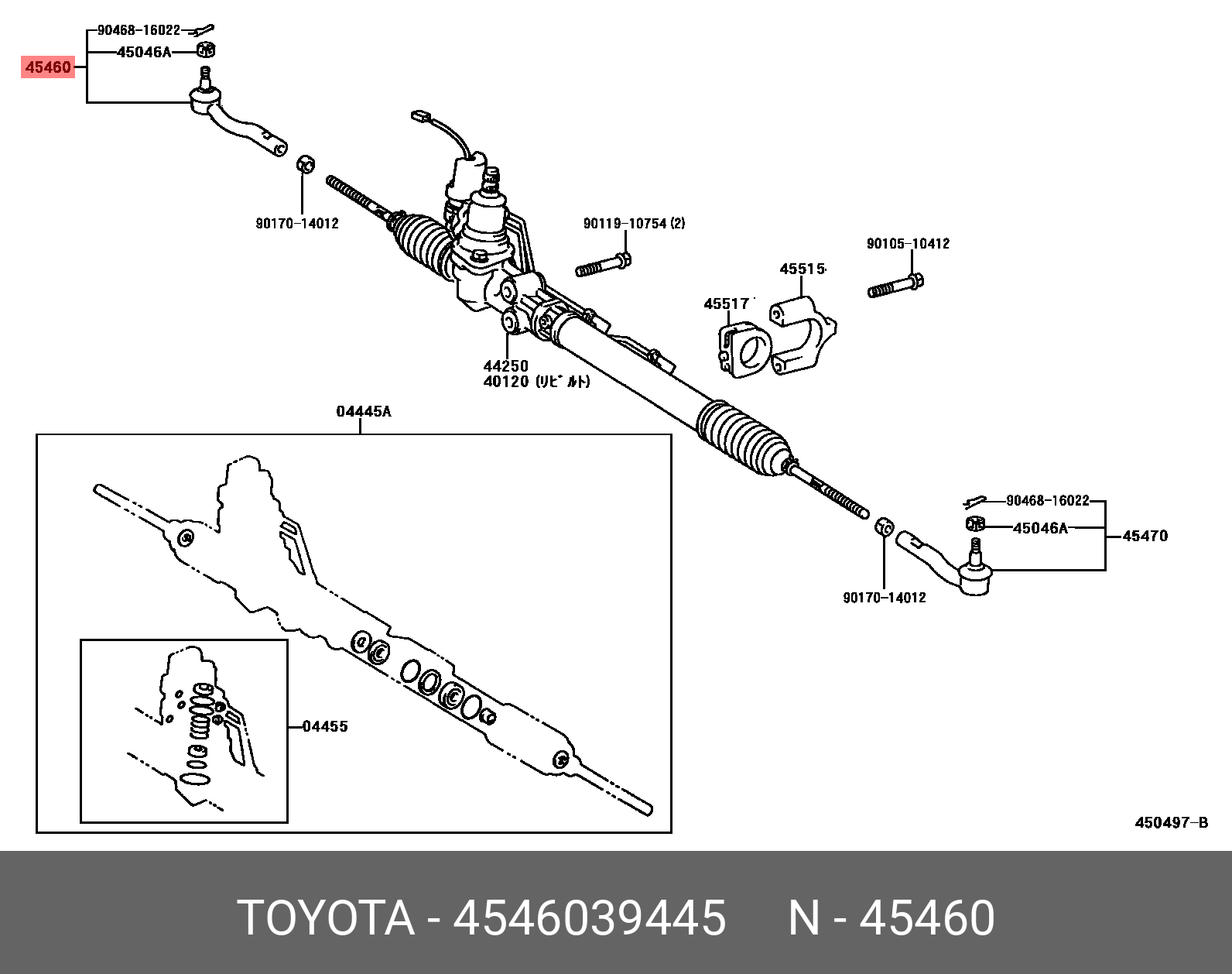 90468-16022
45046A
45460
90170-14012
90119-10754 (2)
90105-10412
45515
45517
44250
40120 (リビルト)
04445A
04455
90468-16022
45046A
45470
90170-14012
450497-B

TOYOTA - 4546039445 N - 45460