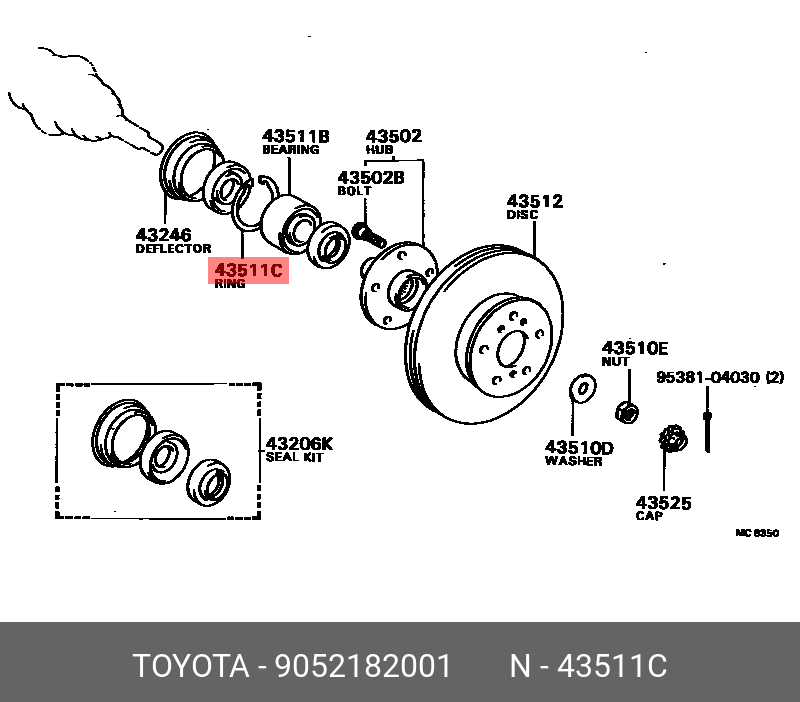 43511B
BEARING

43502
HUB

43502B
BOLT

43512
DISC

43246
DEFLECTOR

43511C
RING

43510E
NUT

95381-04030 (2)

43206K
SEAL KIT

43510D
WASHER

43525
CAP

MC 6350

TOYOTA - 9052182001 N - 43511C