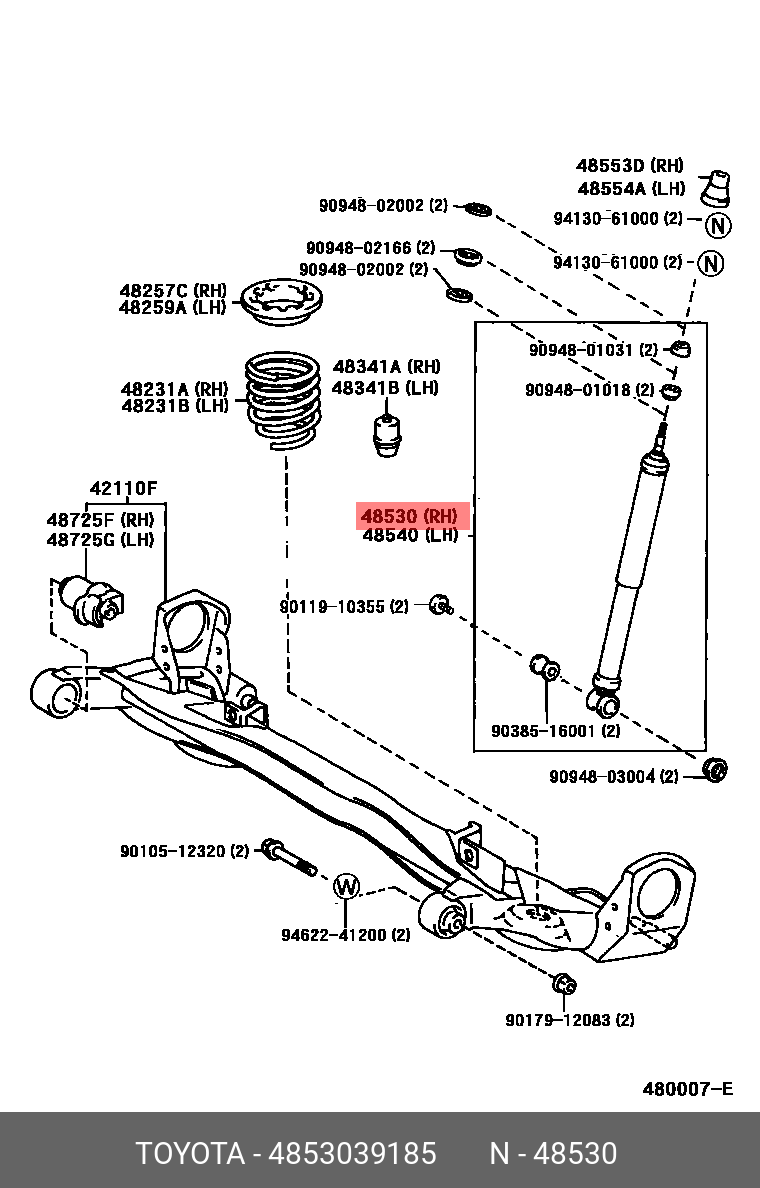 48553D (RH)
48554A (LH)

90948-02002 (2)

94130-61000 (2)
N

90948-02166 (2)

90948-02002 (2)

94130-61000 (2)
N

48257C (RH)
48259A (LH)

90948-01031 (2)

90948-01018 (2)

48231A (RH)
48231B (LH)

48341A (RH)
48341B (LH)

42110F

48725F (RH)
48725G (LH)

48530 (RH)
48540 (LH)

90119-10355 (2)

90385-16001 (2)

90948-03004 (2)

90105-12320 (2)

W

94622-41200 (2)

90179-12083 (2)

480007-E

TOYOTA - 4853039185 N - 48530