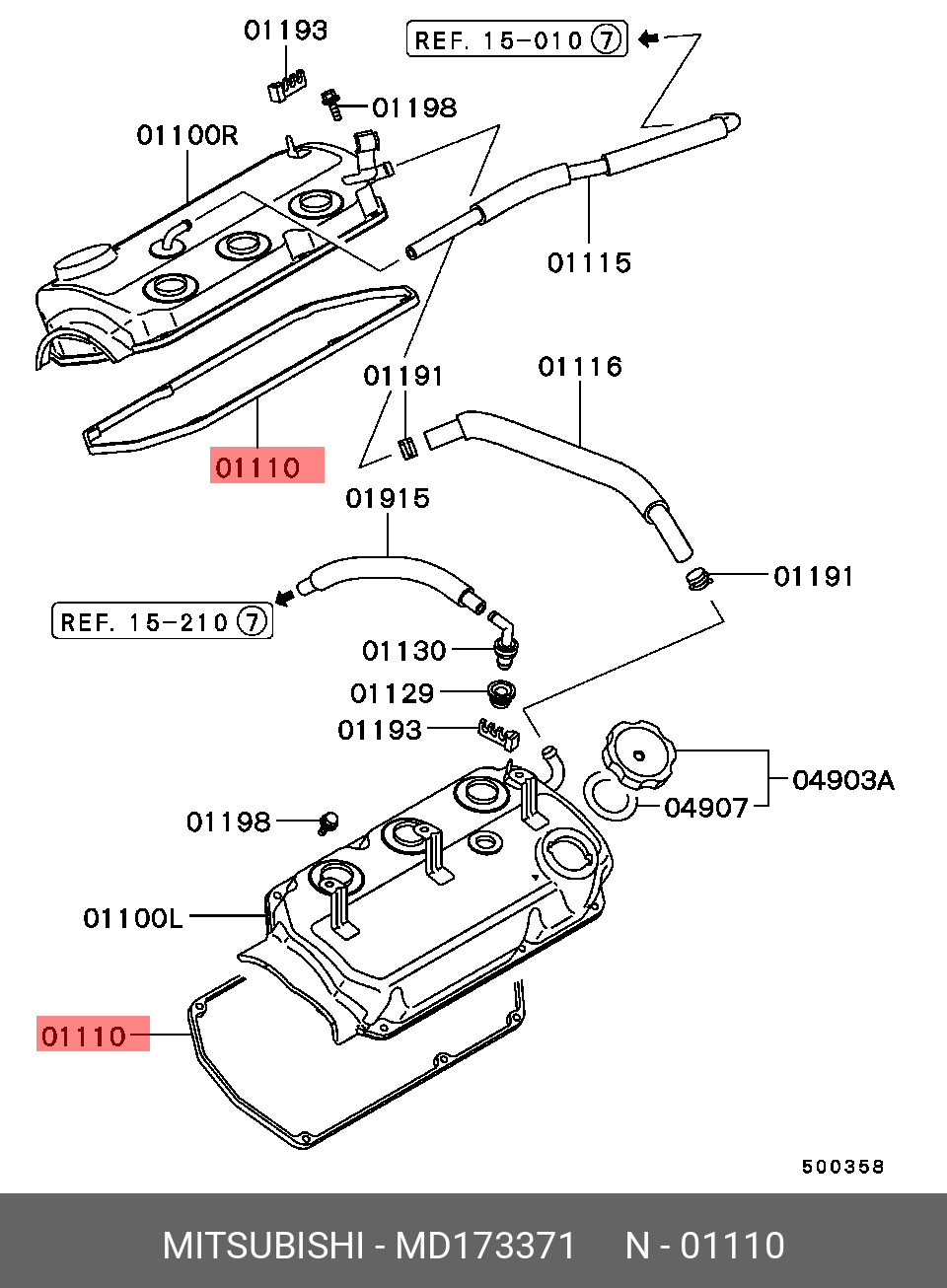 01193
REF. 15-010 ⑦
01198
01100R
01115
01191
01116
01110
01915
01191
REF. 15-210 ⑦
01130
01129
01193
04903A
04907
01198
01100L
01110
500358

MITSUBISHI - MD173371 N - 01110