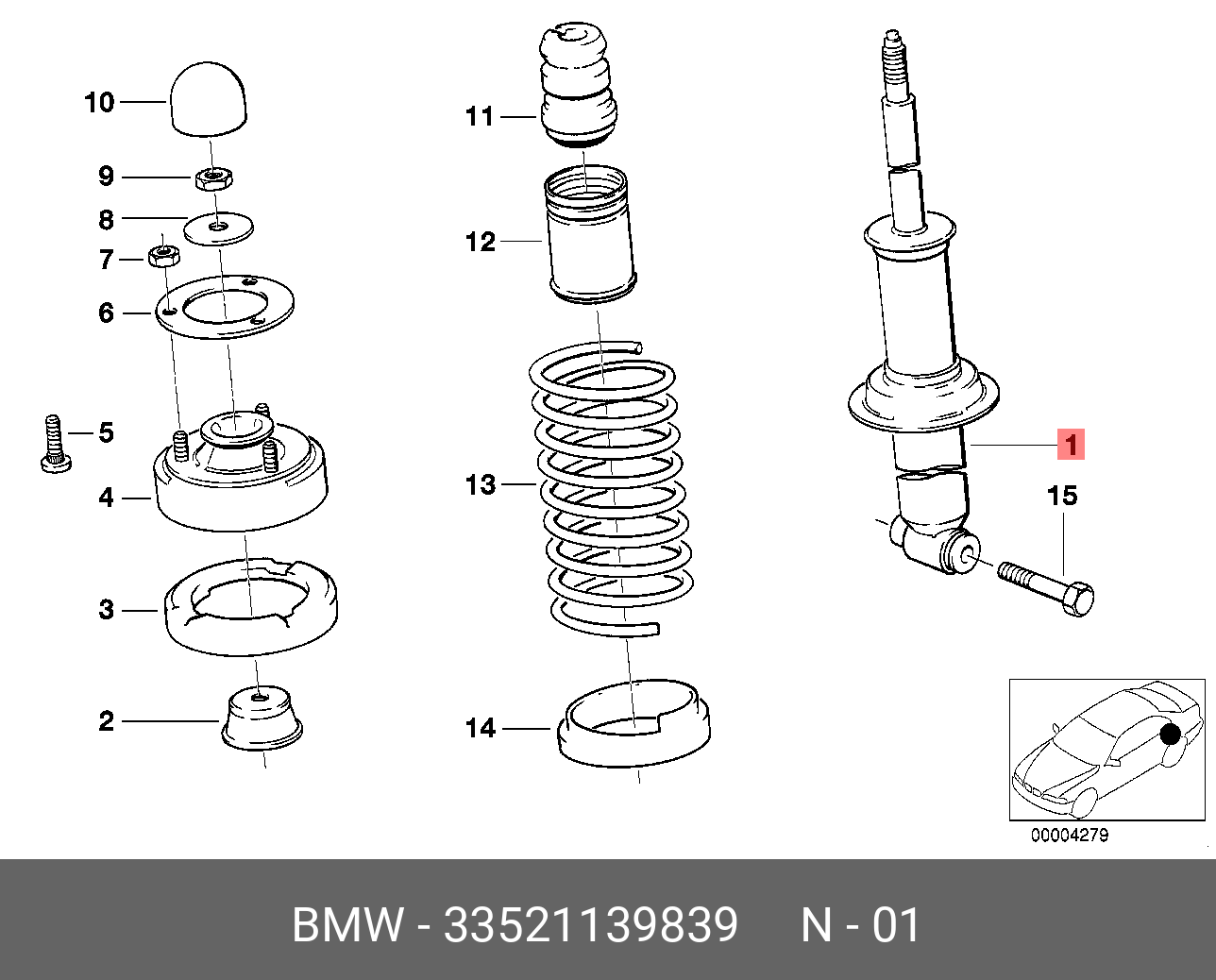 10
9
8
7
6
5
4
3
2
11
12
13
14
1
15
00004279

BMW - 33521139839 N - 01