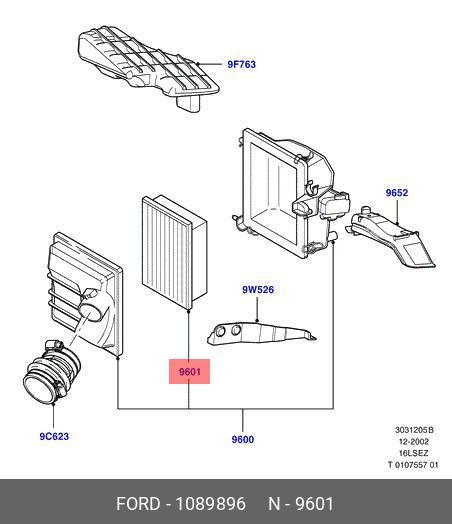 9F763

9652

9W526

9601

9C623

9600

3031205B
12-2002
16LSEZ
T 0107557 01

FORD - 1089896 N - 9601