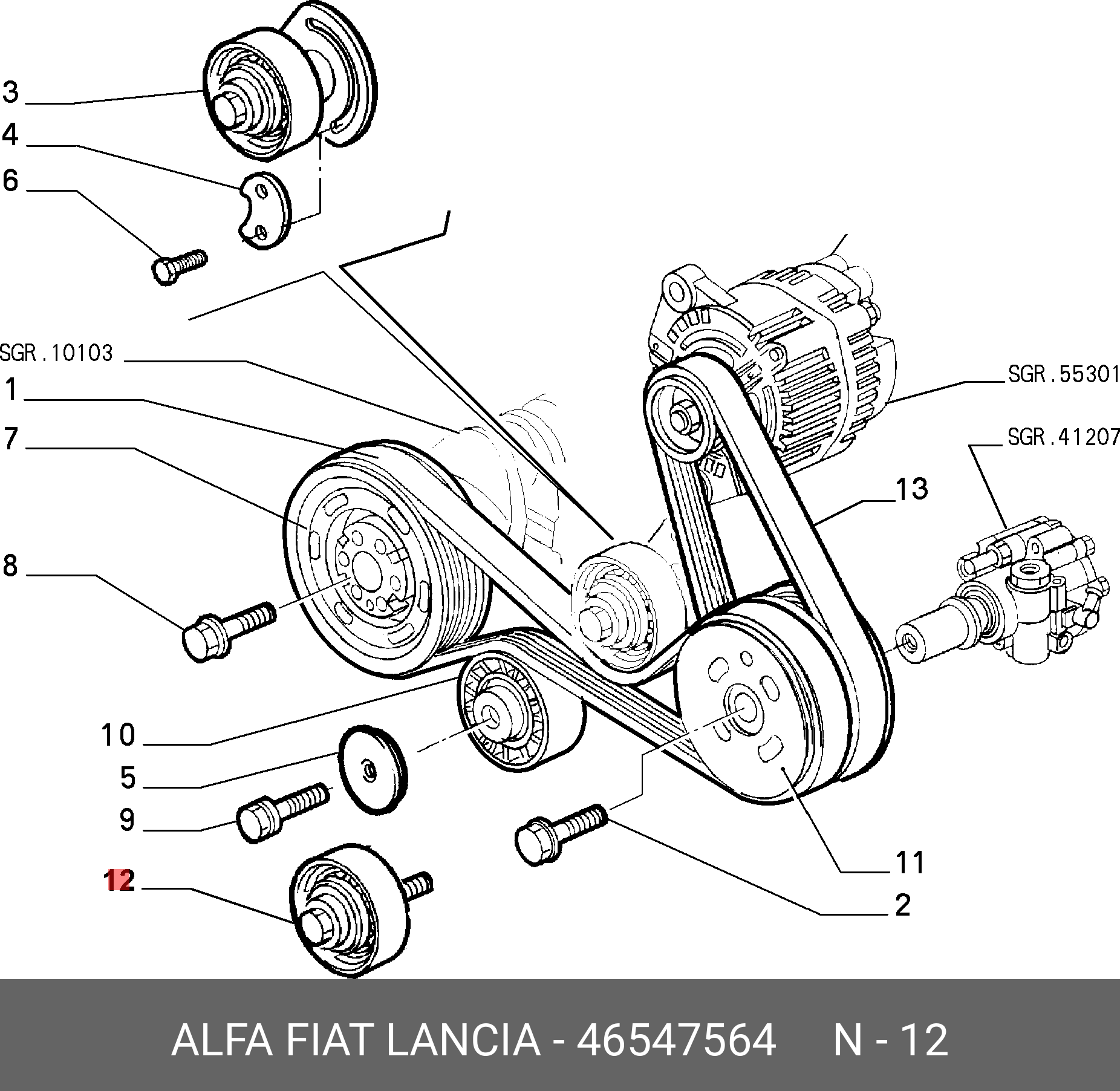 3
4
6
SGR.10103
1
7
8
10
5
9
12
SGR.55301
SGR.41207
13
11
2

ALFA FIAT LANCIA - 46547564 N - 12