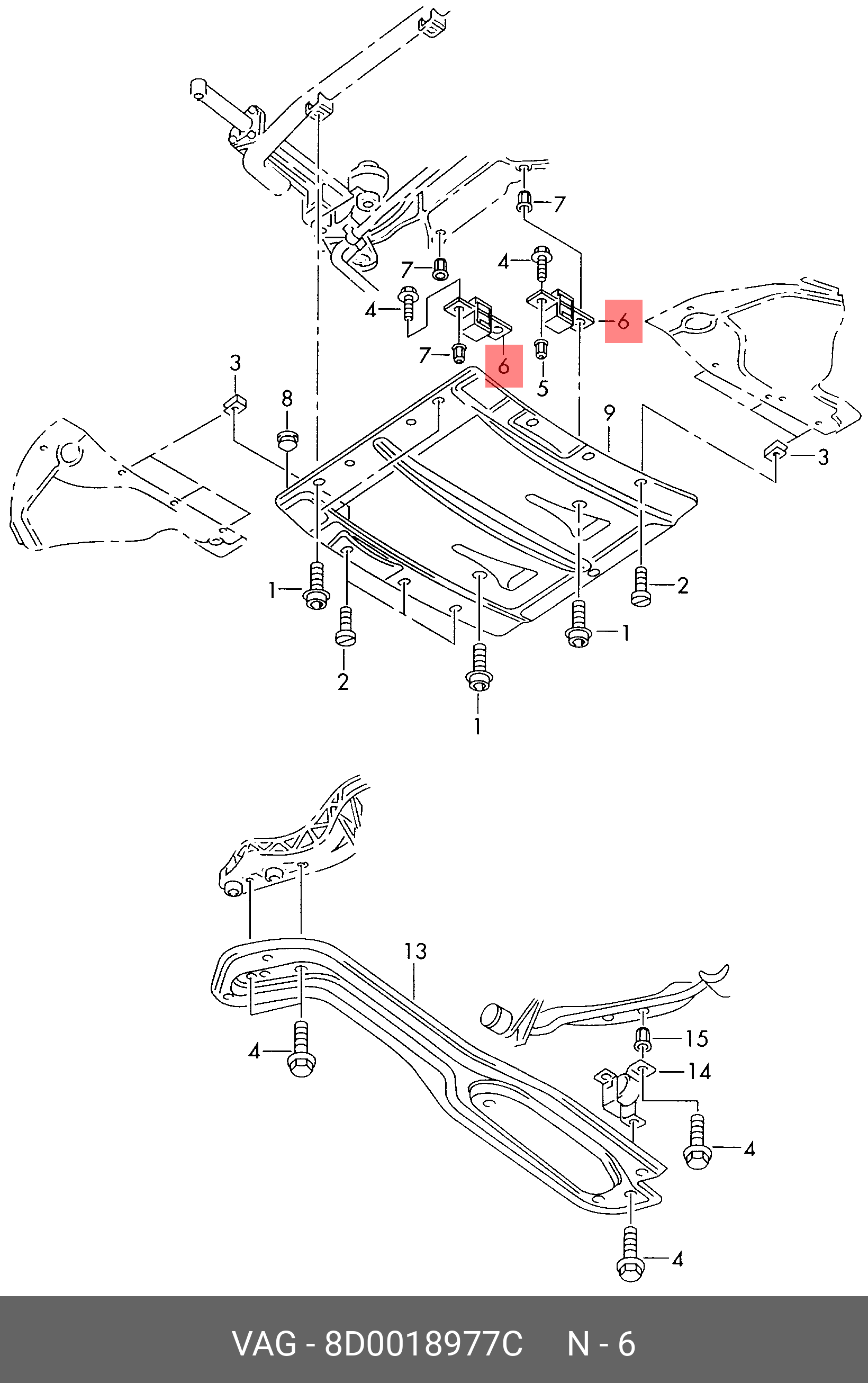 7
7
4
4
6
7
6
5
3
8
9
3
1
2
1
2
1
13
15
14
4
4
4

VAG - 8D0018977C N - 6