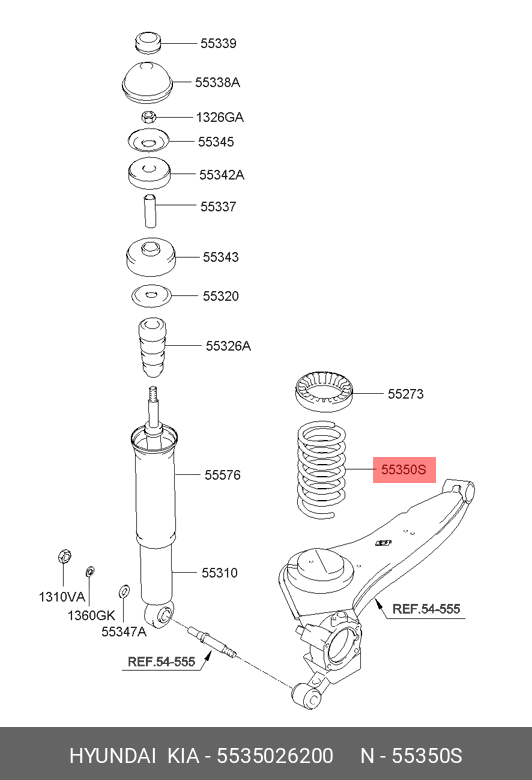 55339
55338A
1326GA
55345
55342A
55337
55343
55320
55326A
55273
55350S
55576
55310
1310VA
1360GK
55347A
REF.54-555
REF.54-555

HYUNDAI KIA - 5535026200 N - 55350S