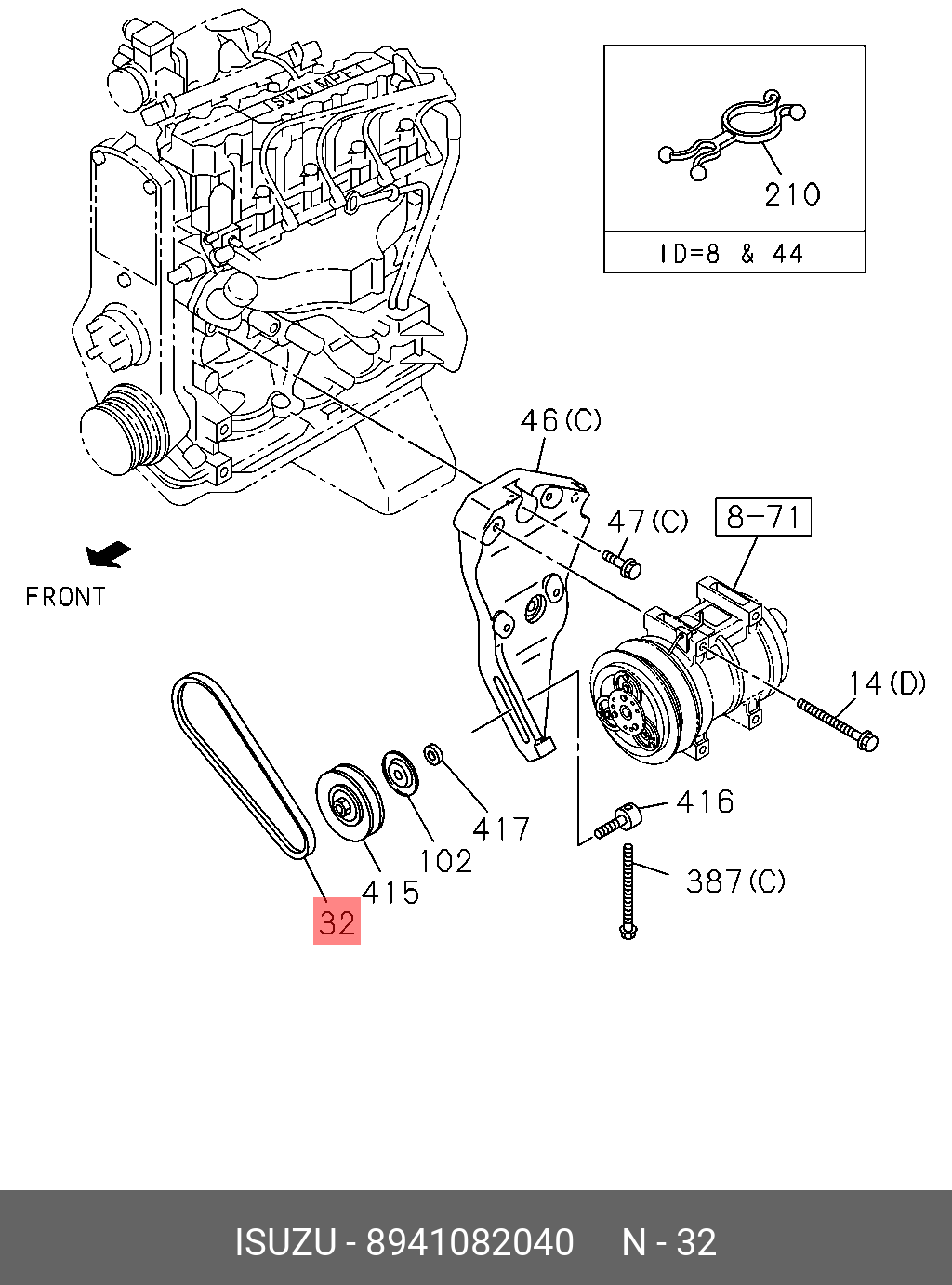 ISUZU MPFI

210

ID=8 & 44

46(C)

47(C)

8-71

FRONT

14(D)

416

417

102

415

387(C)

32

ISUZU - 8941082040 N - 32