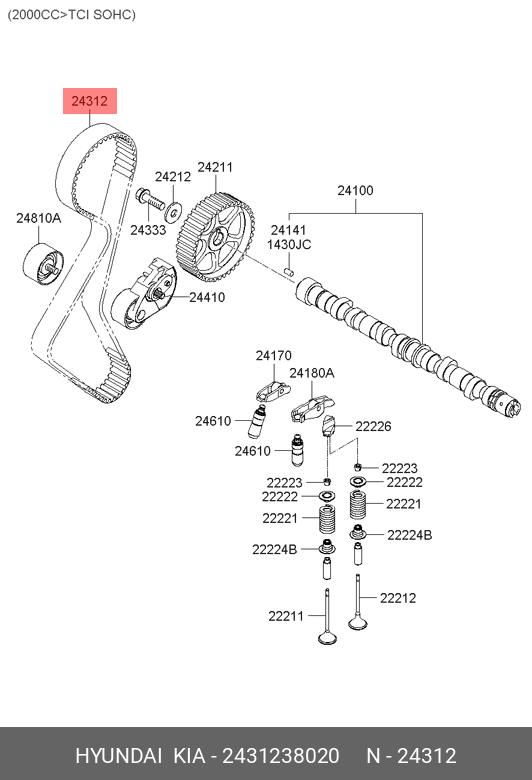 (2000CC>TCI SOHC)

24312

24212

24211

24100

24810A

24333

24141
1430JC

24410

24170

24180A

24610

22226

24610

22223

22223

22222

22222

22221

22221

22224B

22224B

22212

22211

HYUNDAI KIA - 2431238020 N - 24312