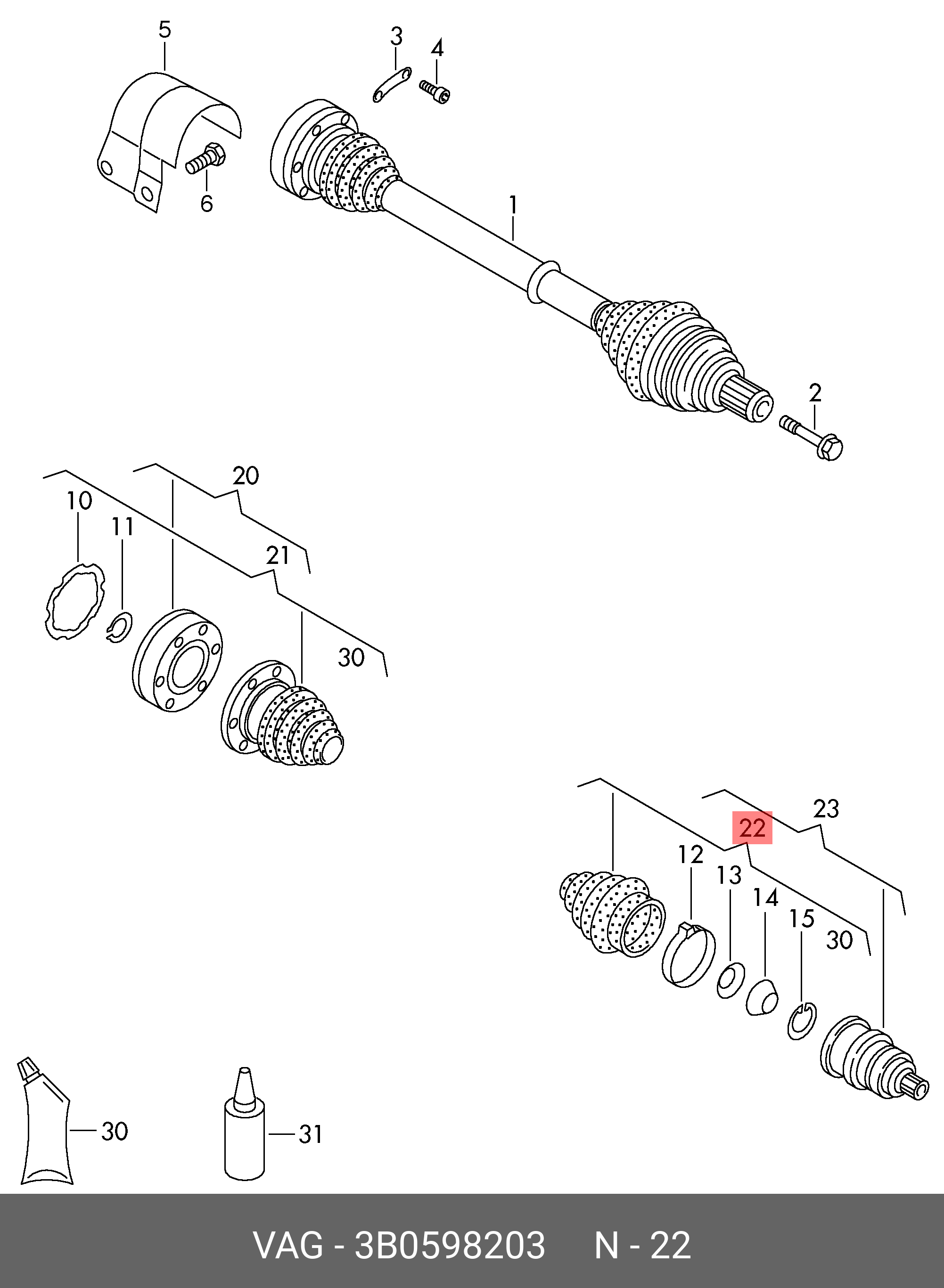 5
3
4
6
1
2
20
10
11
21
30
23
22
12
13
14
15
30
30
31

VAG - 3B0598203 N - 22