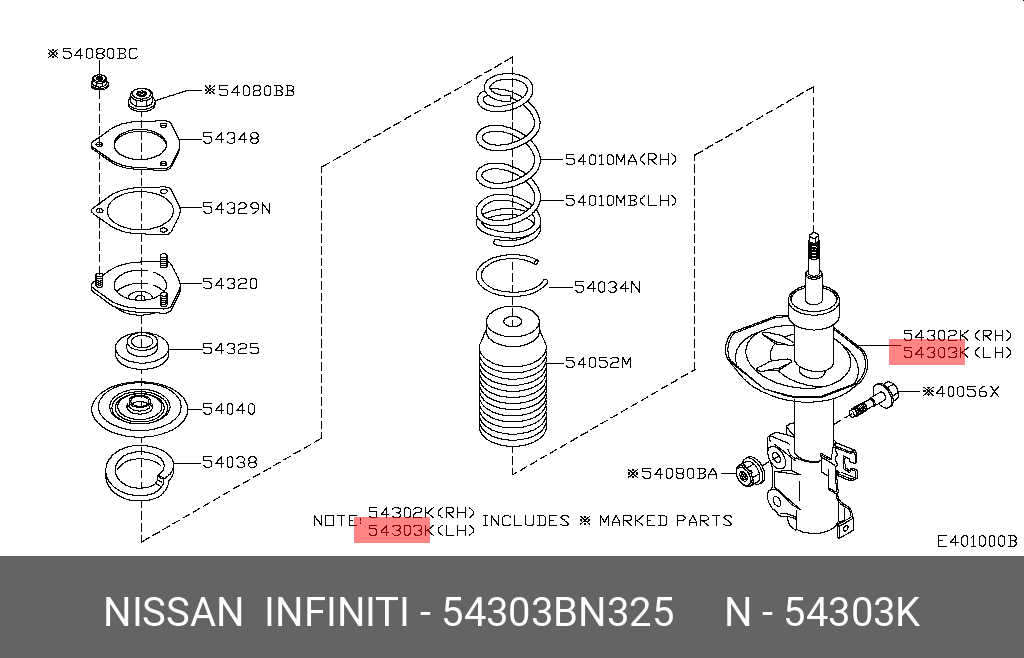 ※54080BC
※54080BB
54348
54329N
54320
54325
54040
54038
54010MA(RH)
54010MB(LH)
54034N
54052M
54302K(RH)
54303K(LH)
※40056X
※54080BA

NOTE: 54302K(RH) 54303K(LH) INCLUDES ※ MARKED PARTS

E401000B

NISSAN INFINITI - 54303BN325 N - 54303K