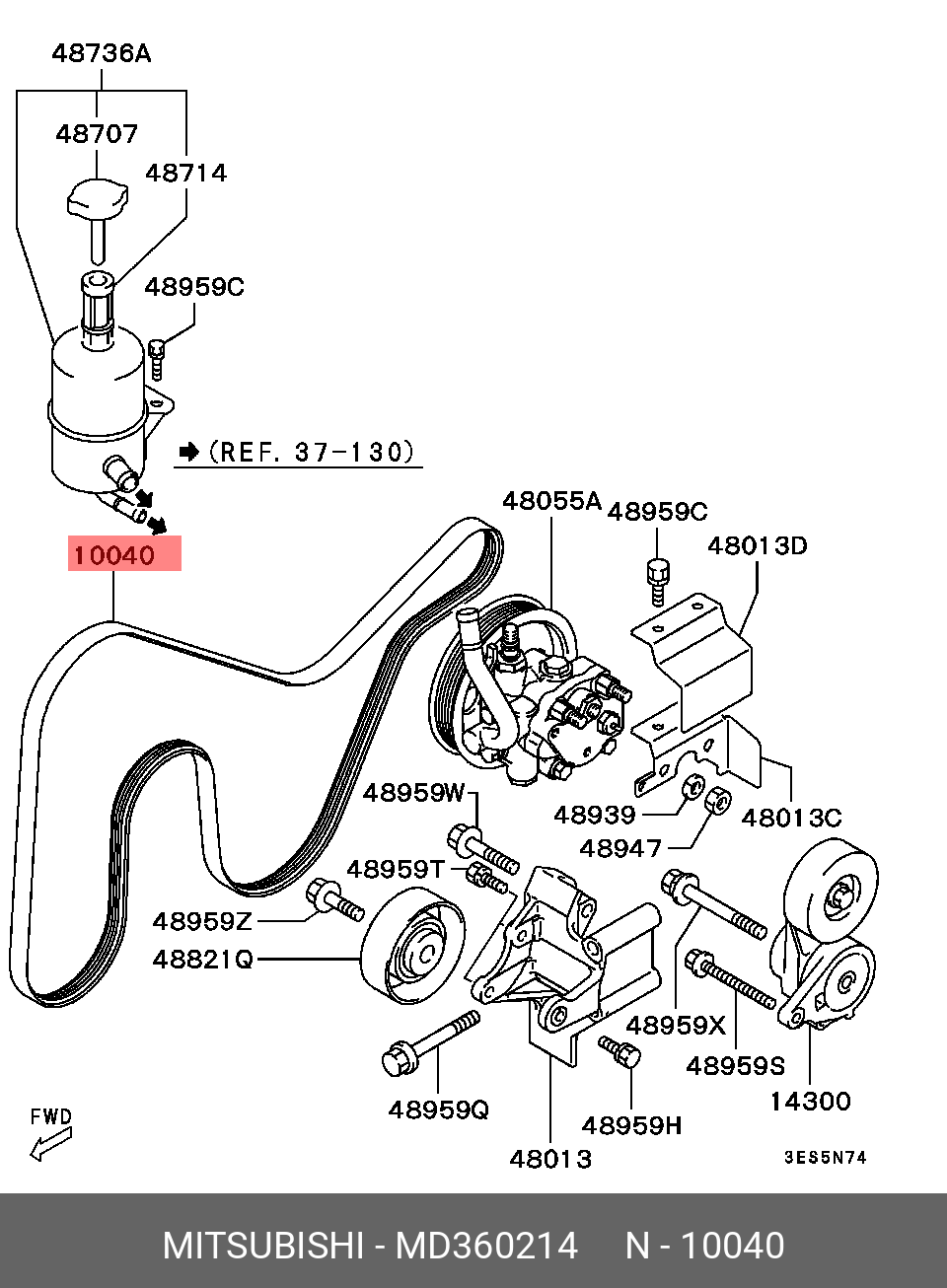 48736A
48707
48714
48959C
(REF. 37-130)
10040
48055A
48959C
48013D
48959W
48939
48013C
48947
48959T
48959Z
48821Q
48959X
48959S
14300
48959Q
48959H
48013
FWD
3ES5N74

MITSUBISHI - MD360214 N - 10040