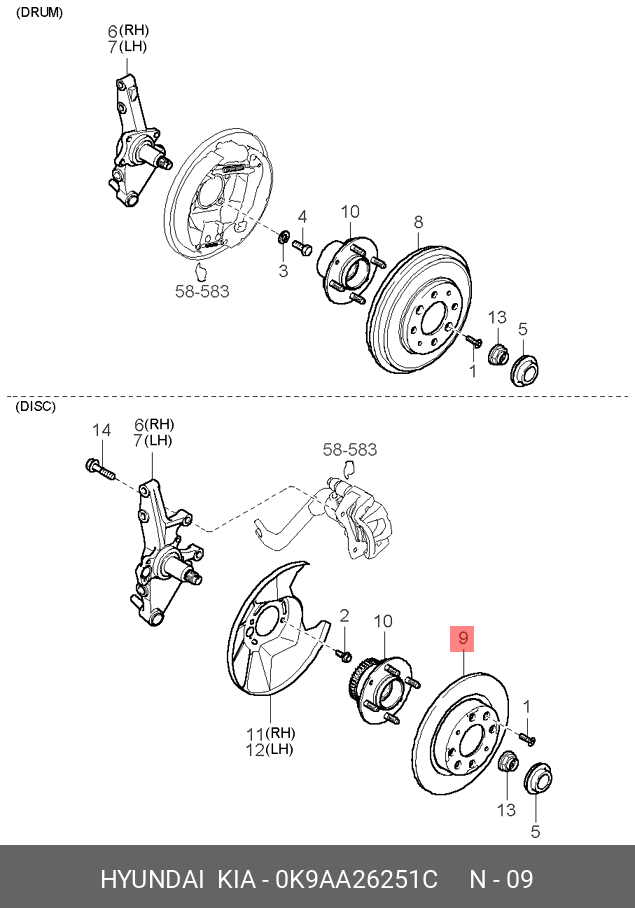 (DRUM)

6(RH)
7(LH)

4
10
8
3
58-583
13
5
1

(DISC)

14
6(RH)
7(LH)
58-583
2
10
9
1
11(RH)
12(LH)
13
5

HYUNDAI KIA - 0K9AA26251C N - 09