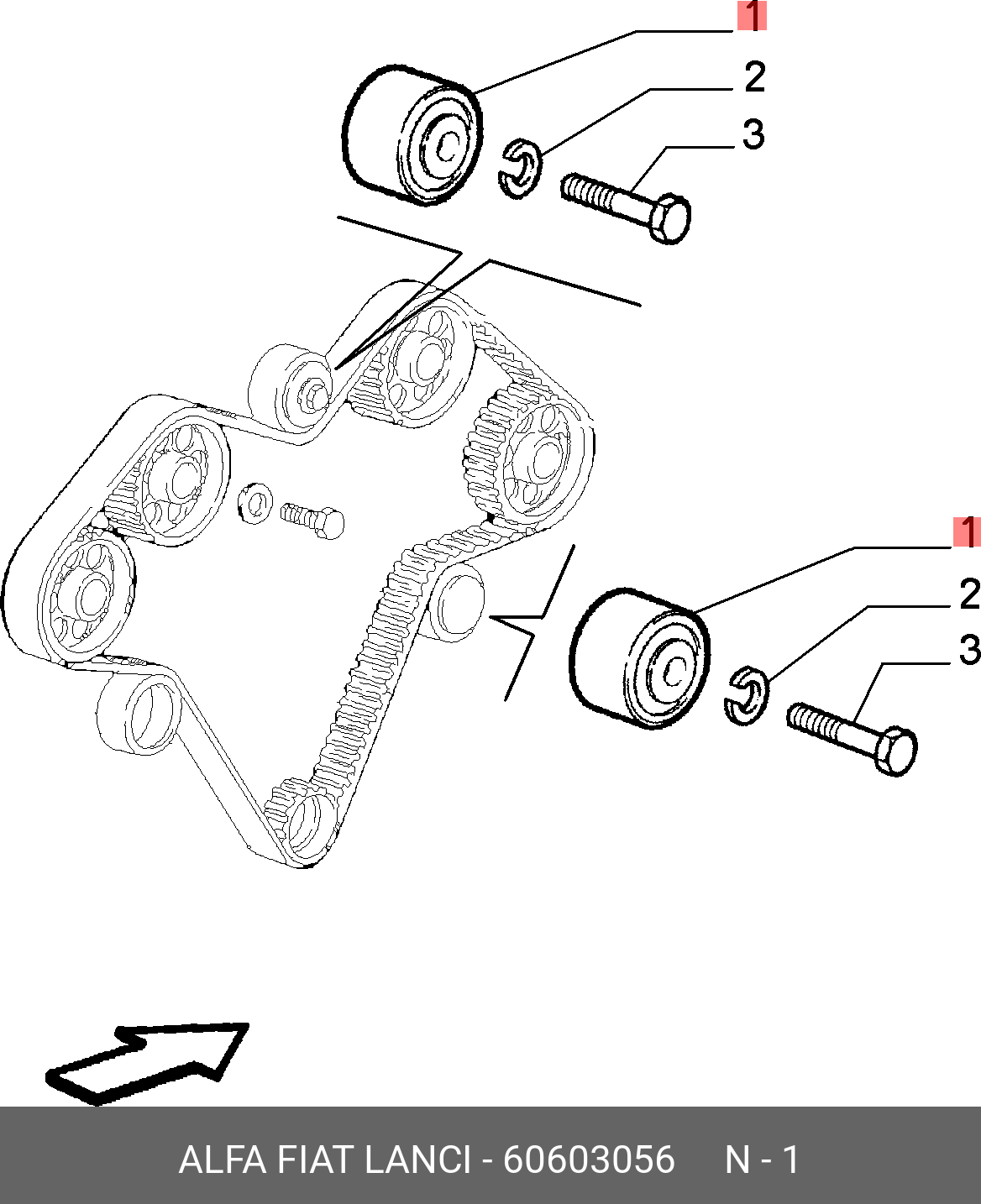 1
2
3
1
2
3

ALFA FIAT LANCI - 60603056 N - 1