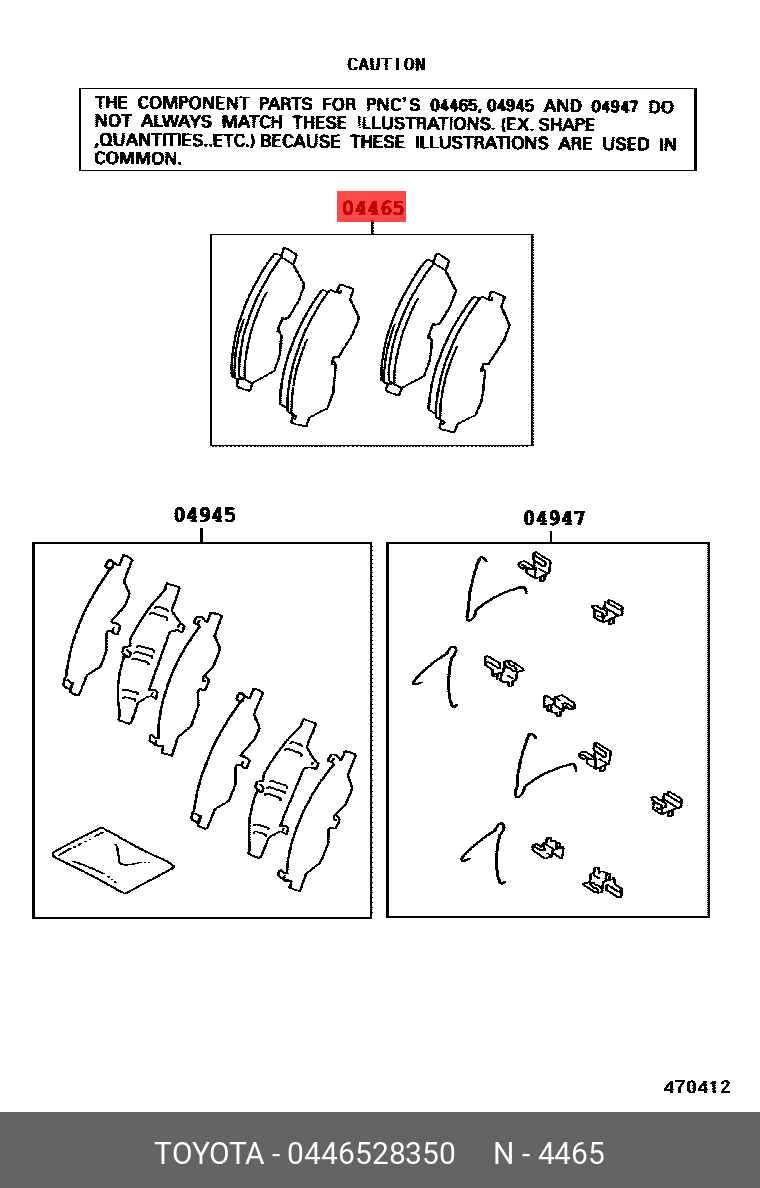 CAUTION

THE COMPONENT PARTS FOR PNC'S 04465, 04945 AND 04947 DO NOT ALWAYS MATCH THESE ILLUSTRATIONS. (EX. SHAPE ,QUANTITIES..ETC.) BECAUSE THESE ILLUSTRATIONS ARE USED IN COMMON.

04465

04945

04947

470412

TOYOTA - 0446528350 N - 4465