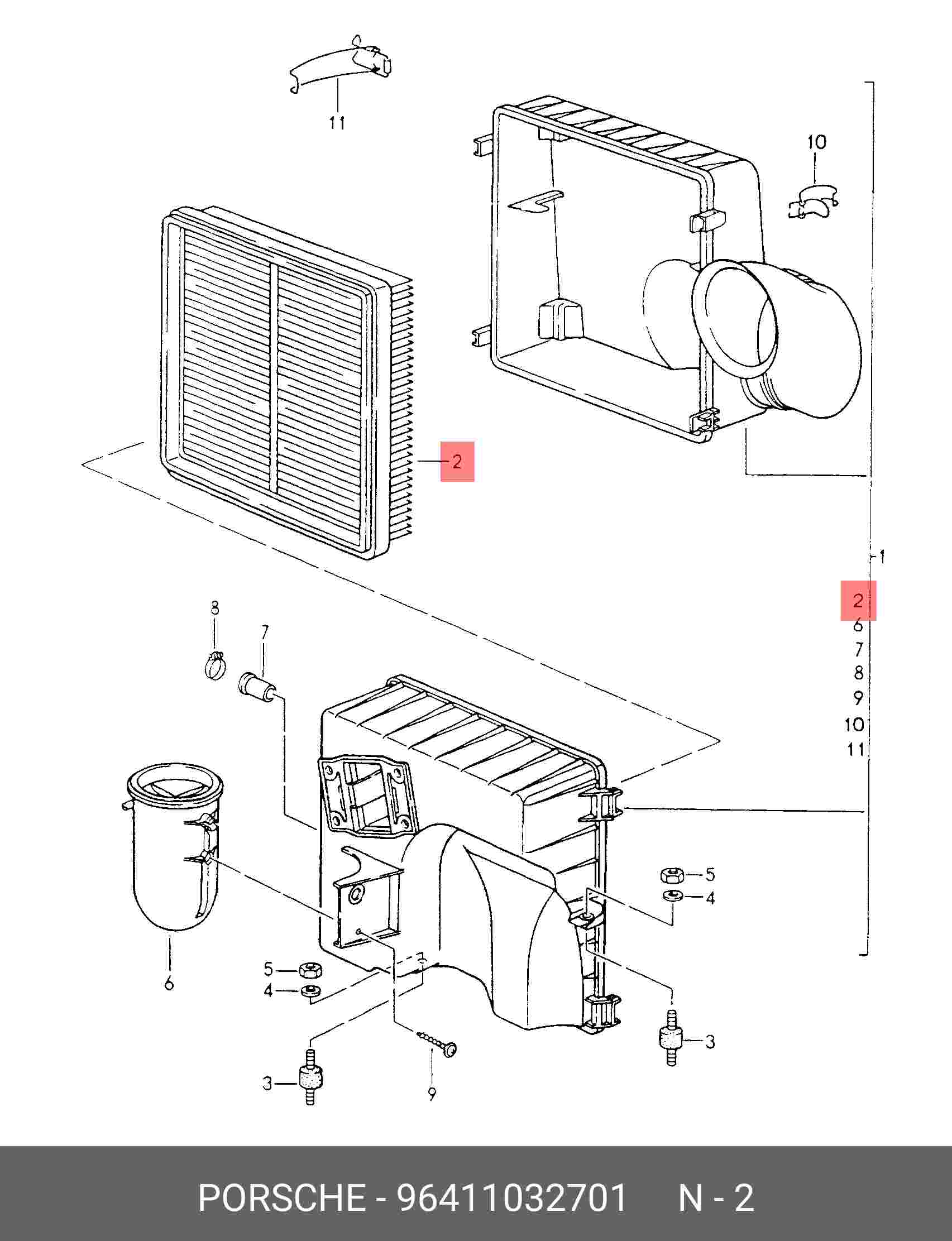 11

10

2

1

2
6
7
8
9
10
11

8

7

5

4

6

5

4

3

3

9

PORSCHE - 96411032701 N - 2