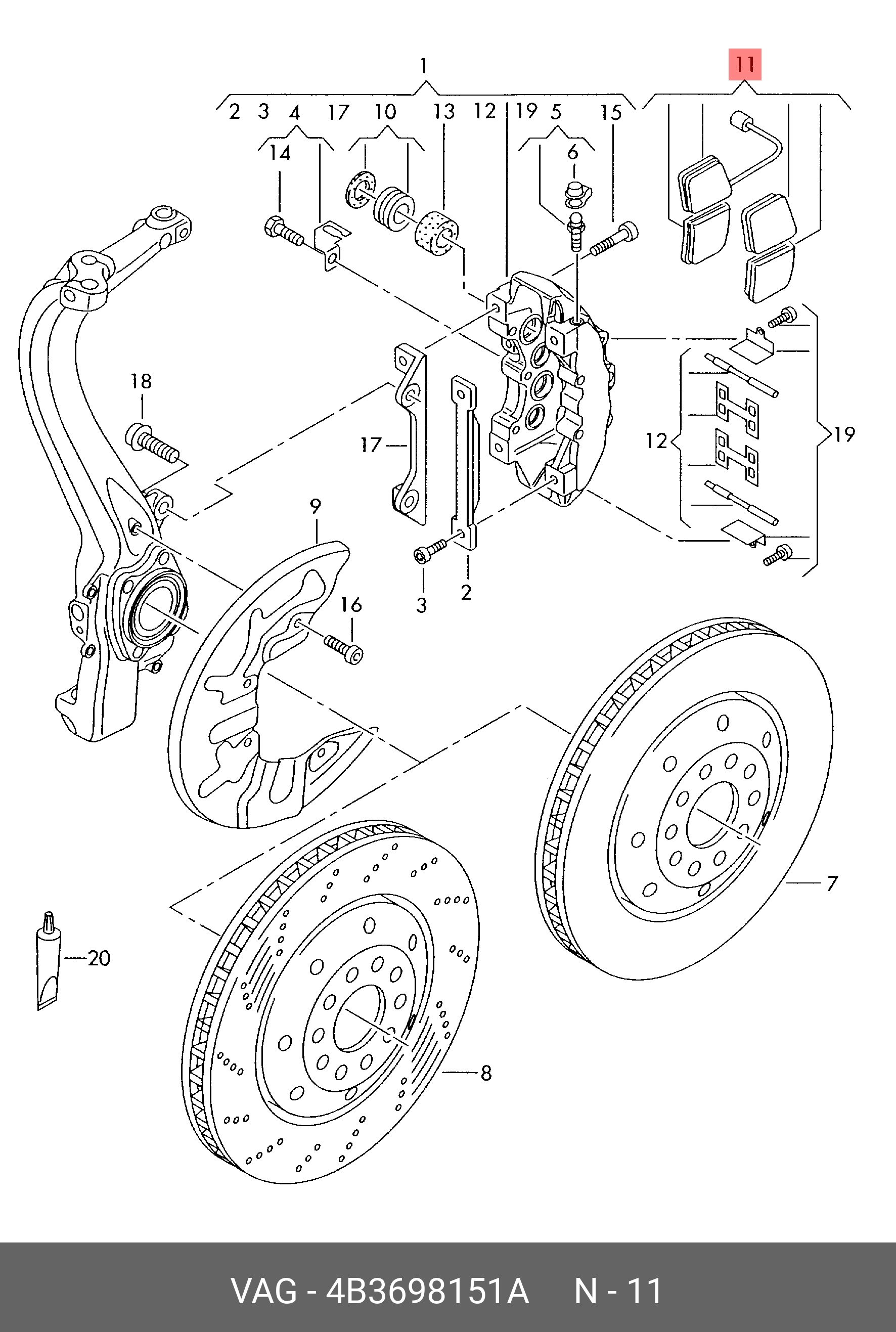 1
11
2 3 4 17 10 13 12 19 5 15
14
6
18
17
12
19
9
16
3
2
7
20
8

VAG - 4B3698151A N - 11