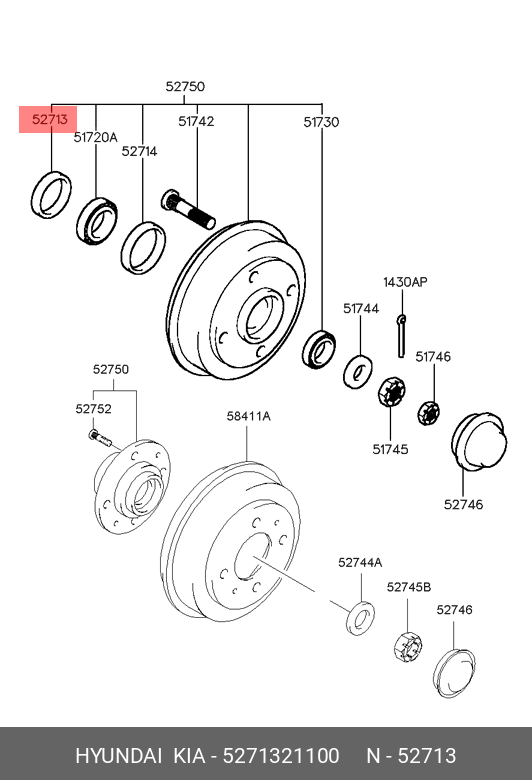 52750
52713
51720A
52714
51742
51730
1430AP
51744
51746
51745
52746
52750
52752
58411A
52744A
52745B
52746

HYUNDAI KIA - 5271321100 N - 52713