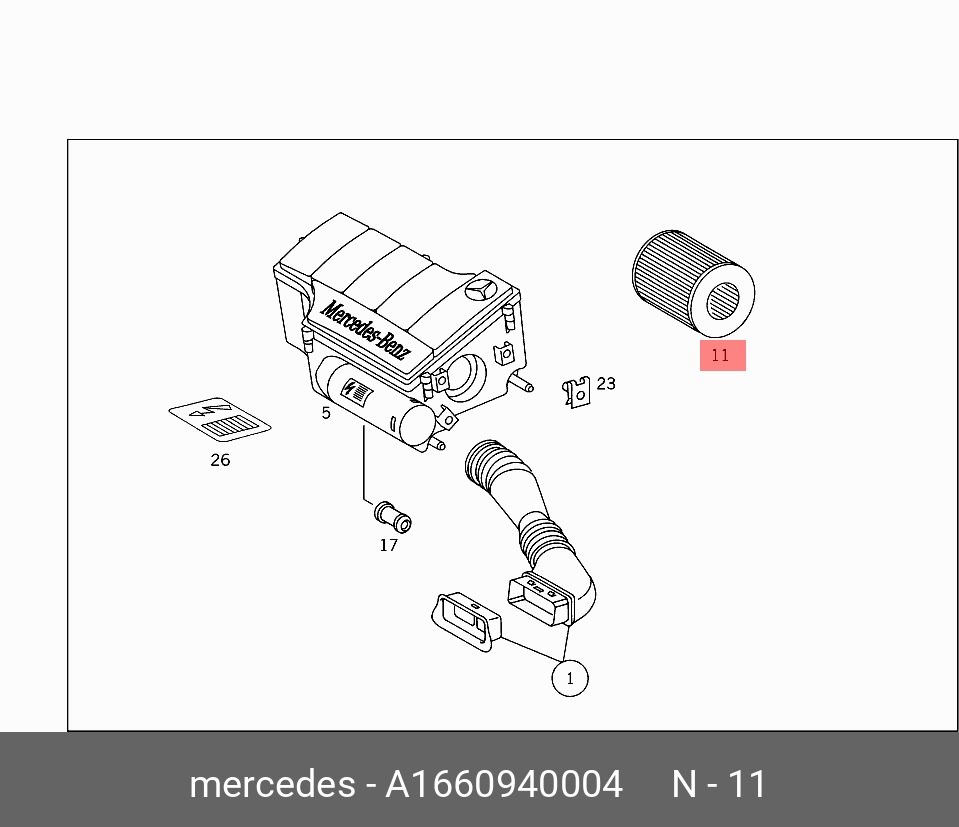 Mercedes-Benz

11

23

5

26

17

1

mercedes - A1660940004 N - 11