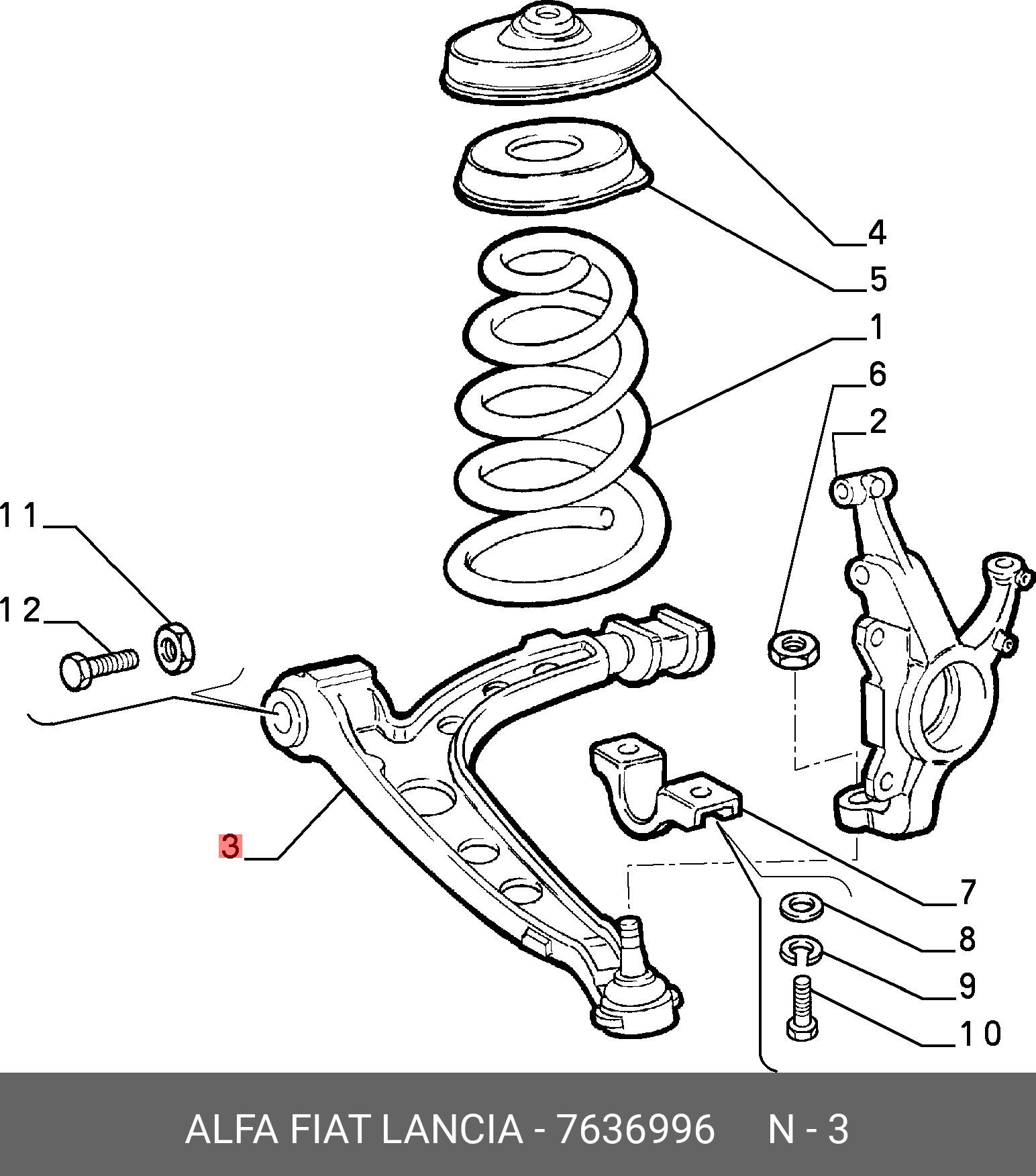 4
5
1
6
2
11
12
3
7
8
9
10

ALFA FIAT LANCIA - 7636996 N - 3