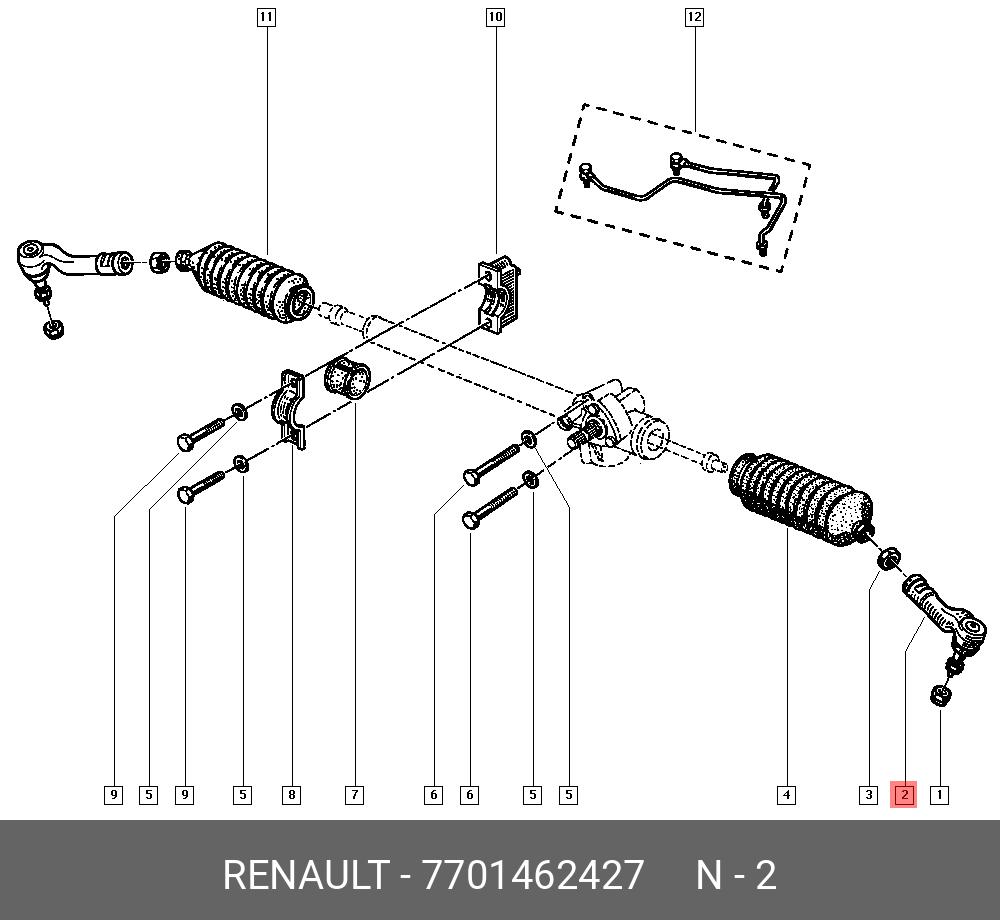 11
10
12
9
5
9
5
8
7
6
6
5
5
4
3
2
1

RENAULT - 7701462427 N - 2