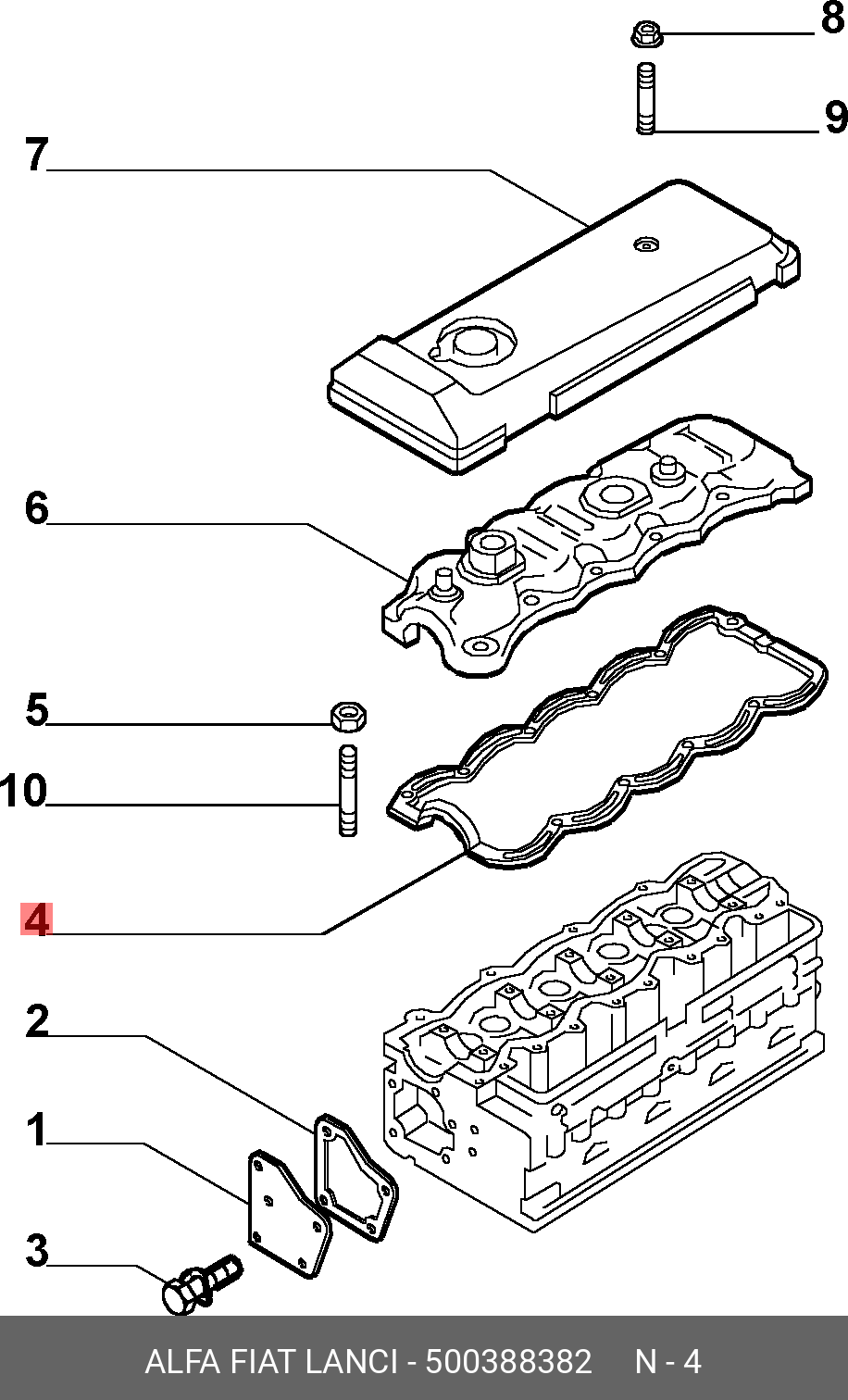 8
9
7
6
5
10
4
2
1
3
ALFA FIAT LANCI - 500388382 N - 4