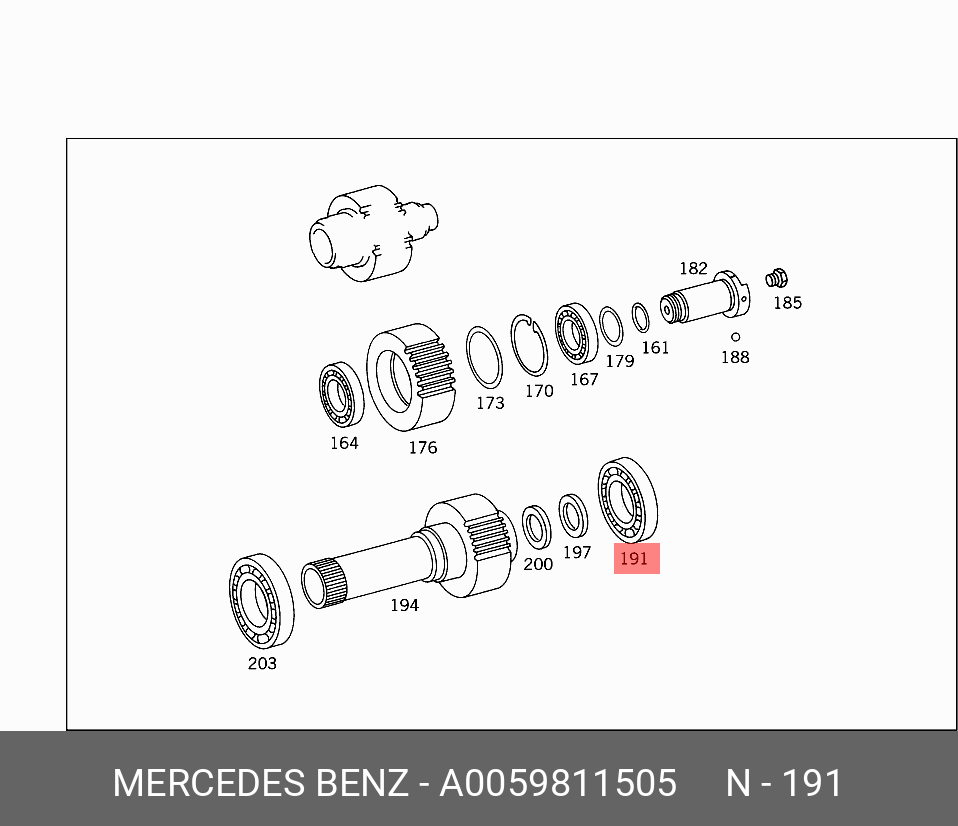 182
185
188
161
179
167
170
173
164
176
191
197
200
194
203

MERCEDES BENZ - A0059811505 N - 191