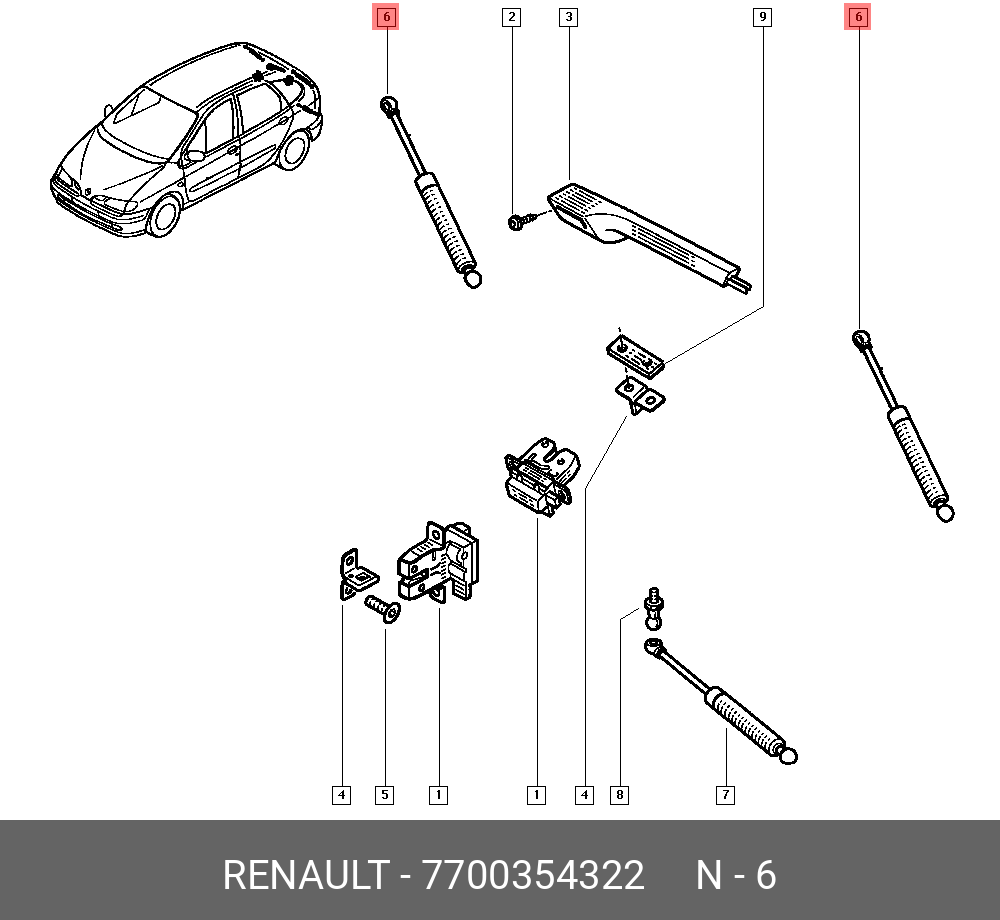 6
2
3
9
6
4
5
1
1
4
8
7

RENAULT - 7700354322 N - 6