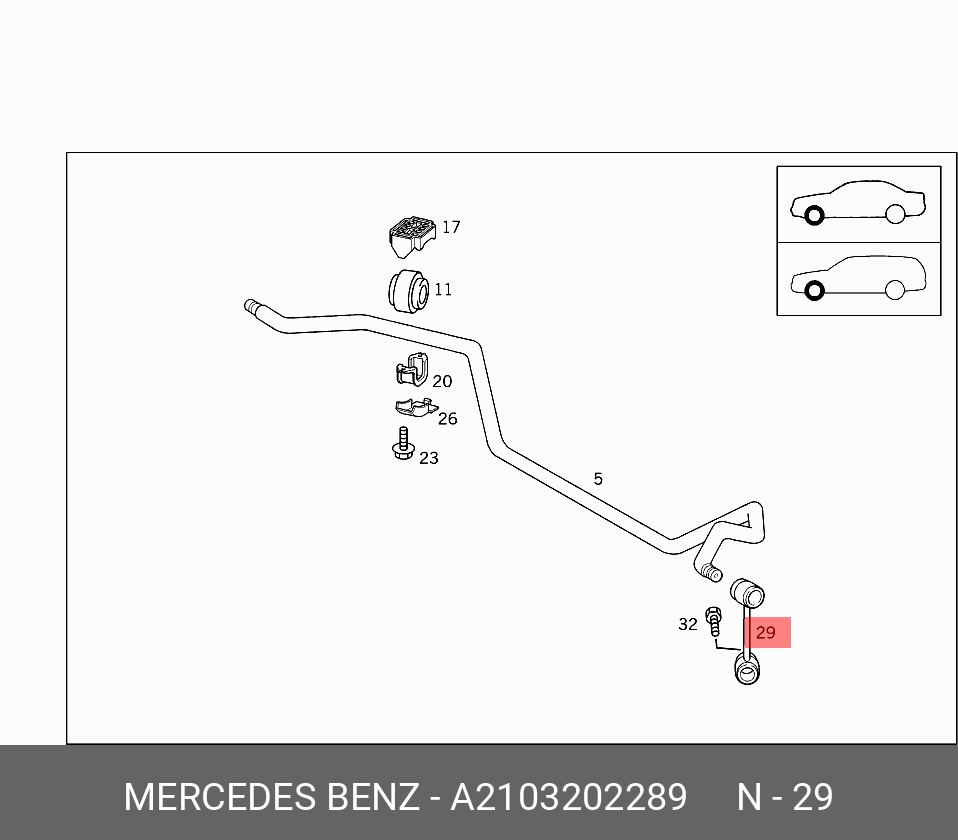 17
11
20
26
23
5
32
29

MERCEDES BENZ - A2103202289 N - 29