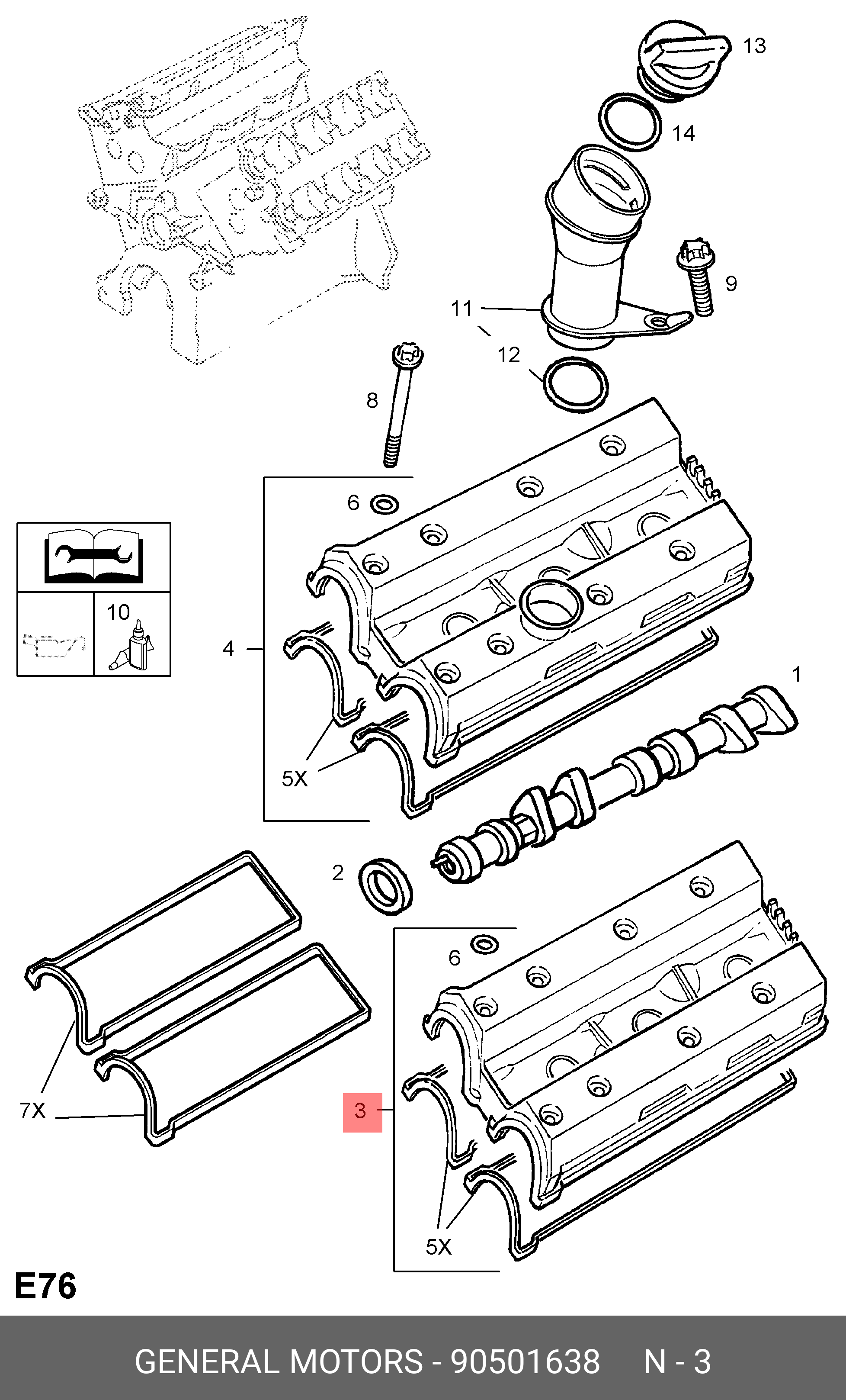 13
14
9
11
12
8
6
10
4
1
5X
2
6
7X
3
5X
E76
GENERAL MOTORS - 90501638 N - 3