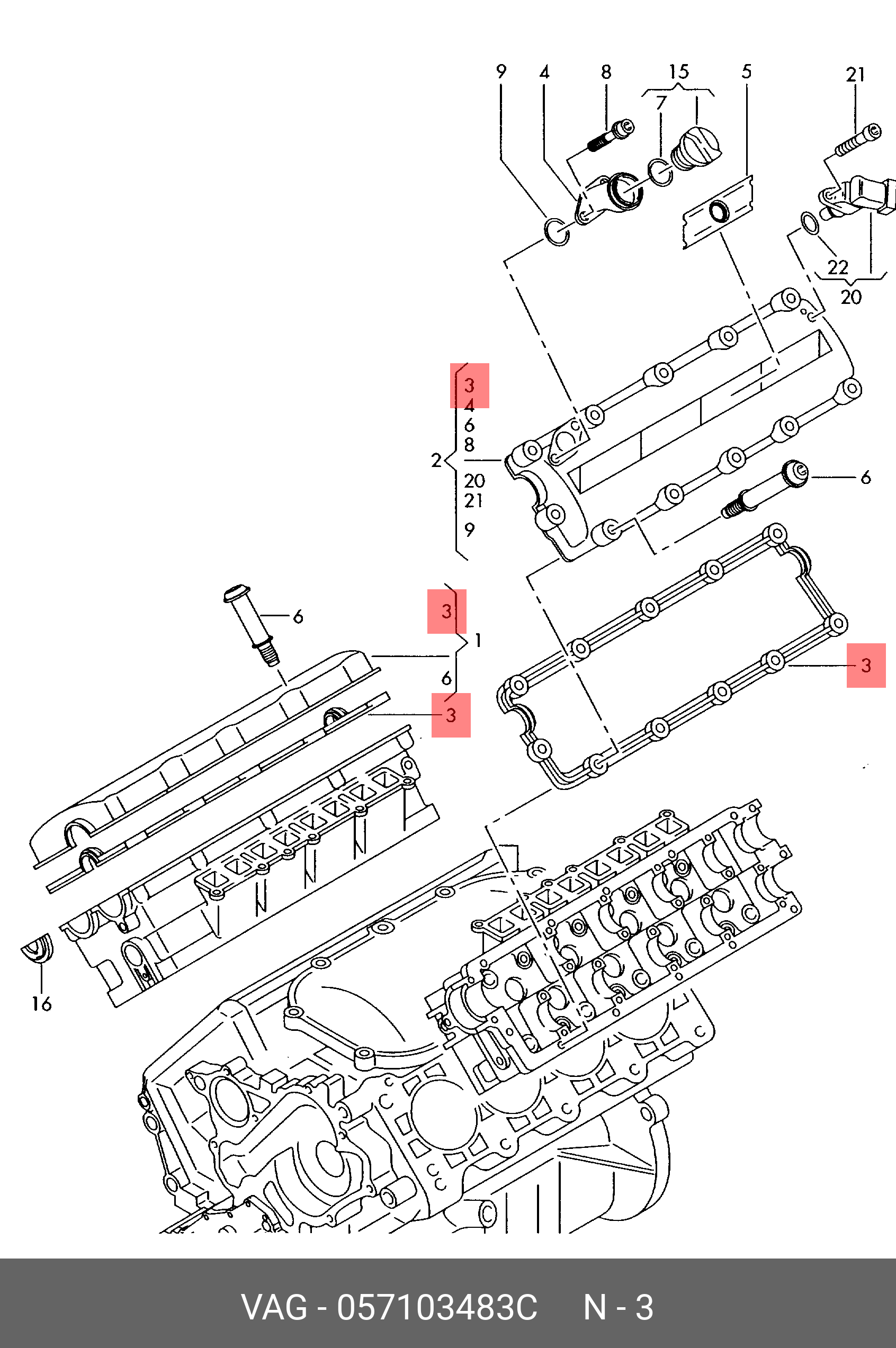 9
4
8
15
7
5
21
22
20
3
4
6
8
2
20
21
9
6
6
3
1
6
3
3
16

VAG - 057103483C N - 3