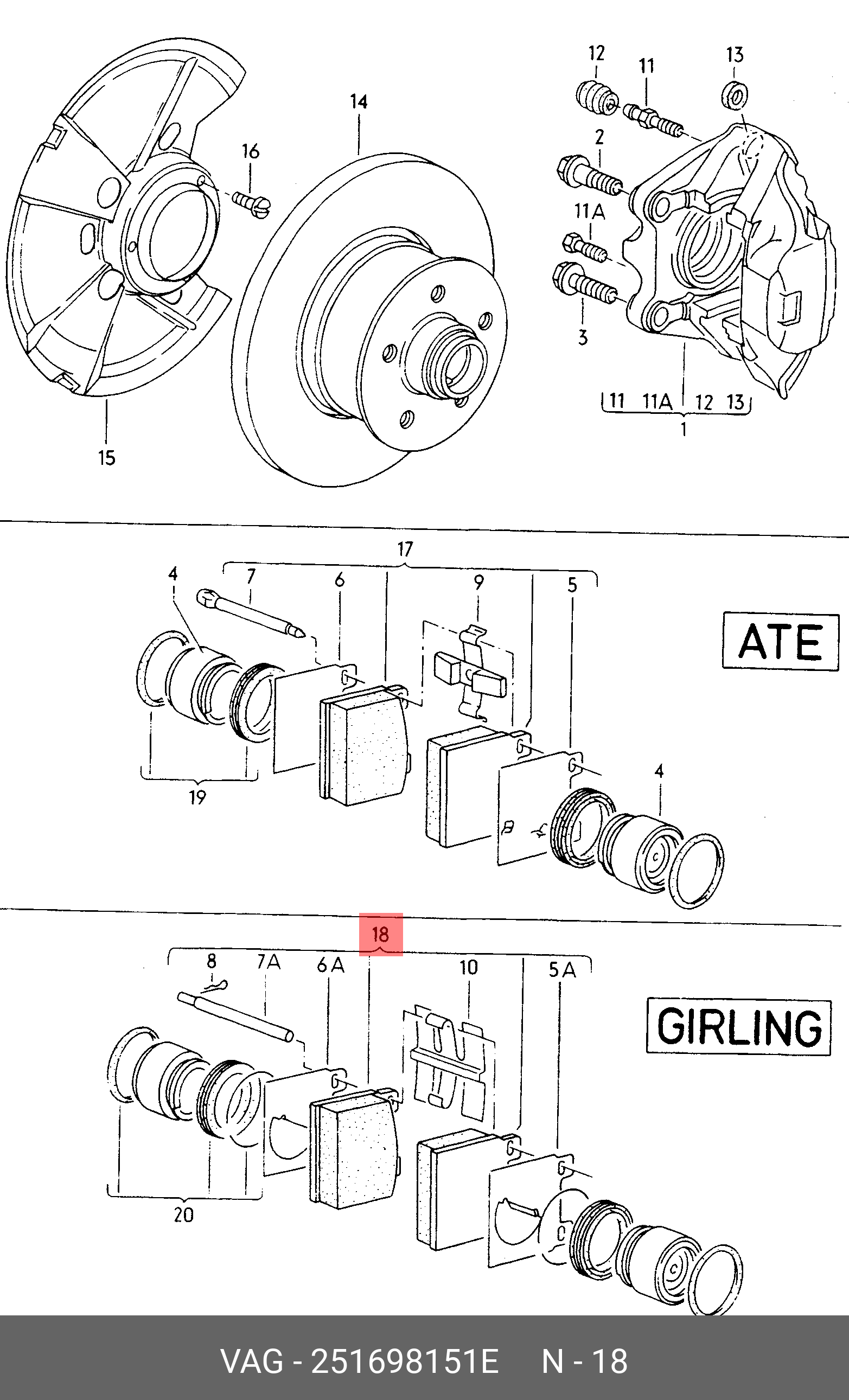 12
11
13
14
16
2
11A
3
11 11A 12 13
1
15

17
4
7
6
9
5
ATE
4
19

18
8
7A
6A
10
5A
GIRLING
20

VAG - 251698151E N - 18