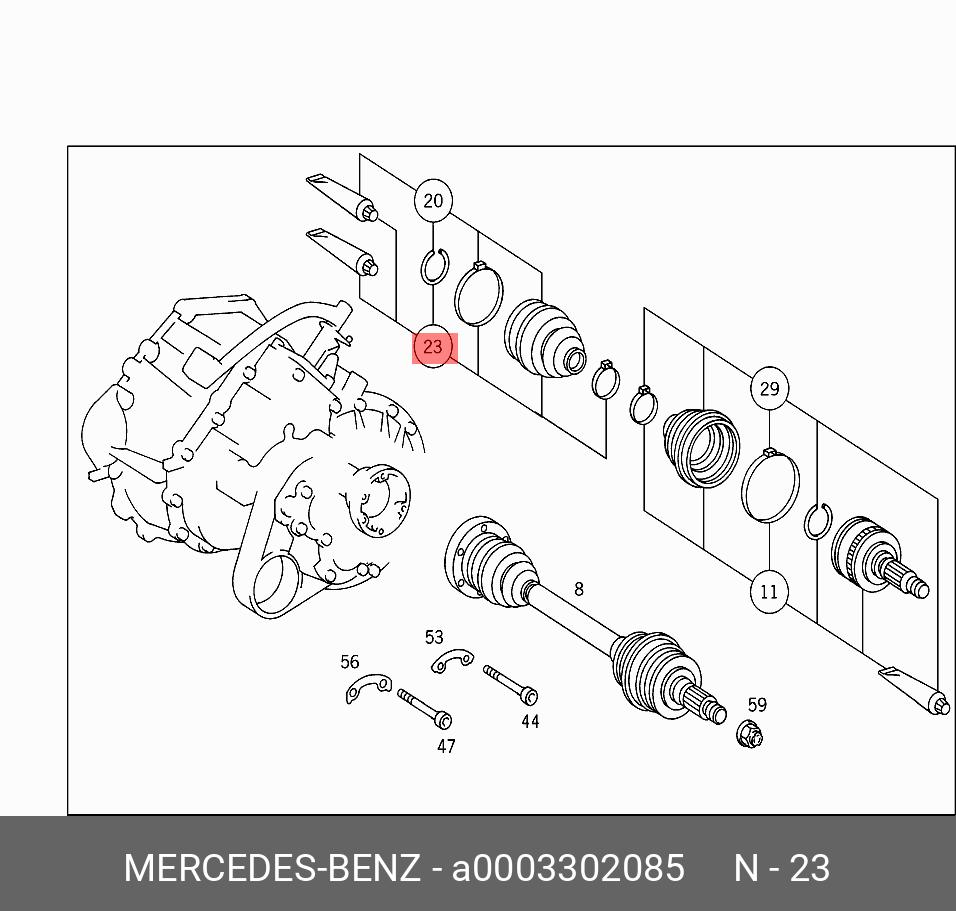 20
23
29
11
8
53
56
44
47
59

MERCEDES-BENZ - a0003302085     N - 23