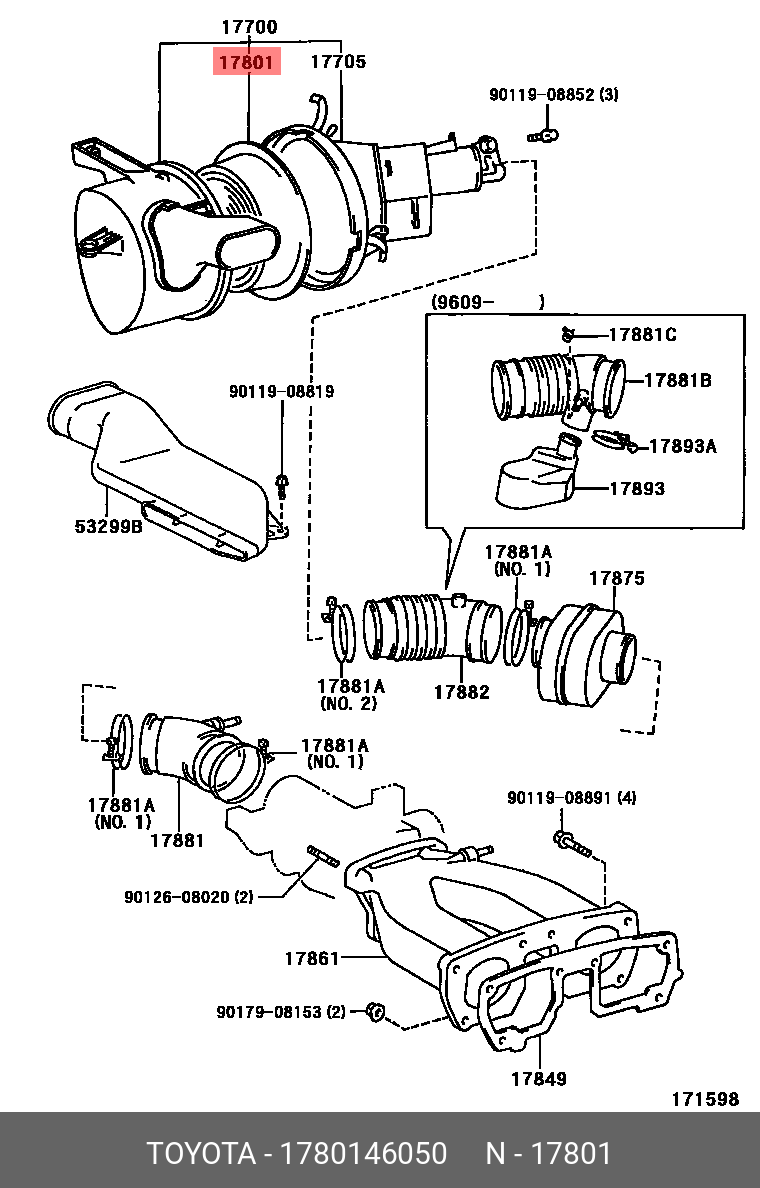 17700
17801
17705
90119-08852 (3)
(9609- )
17881C
17881B
17893A
17893
90119-08819
53299B
17881A
(NO. 1)
17875
17881A
(NO. 2)
17882
17881A
(NO. 1)
17881A
(NO. 1)
17881
90119-08891 (4)
90126-08020 (2)
17861
90179-08153 (2)
17849
171598
TOYOTA - 1780146050 N - 17801