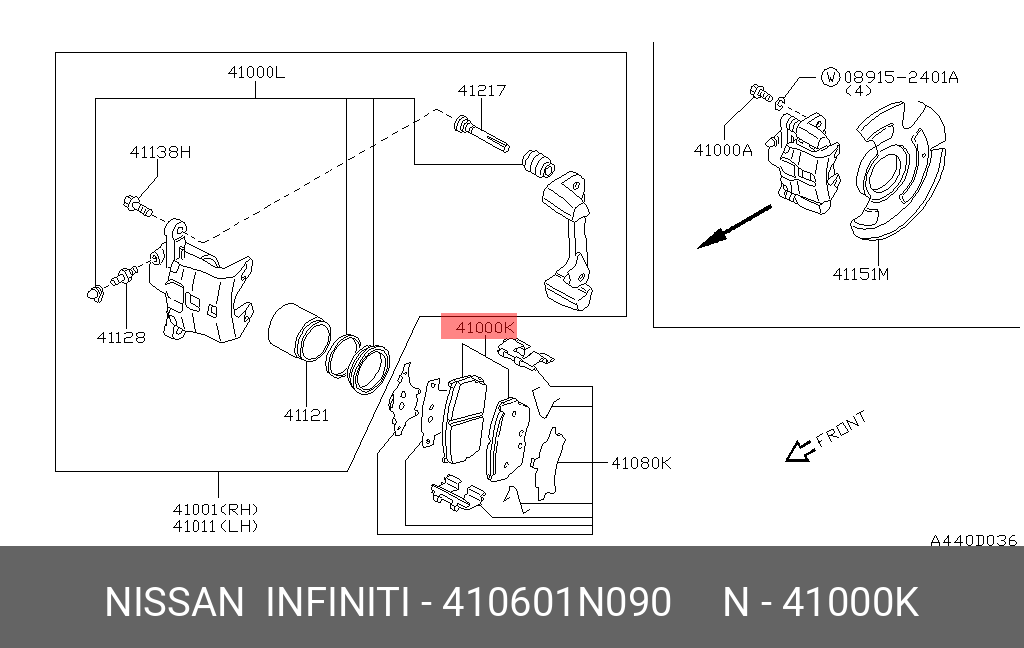 41000L
41217
41138H
41128
41121
41000K
41080K
41001(RH)
41011(LH)
W 08915-2401A
(4)
41000A
41151M
FRONT
A440D036

NISSAN INFINITI - 410601N090 N - 41000K