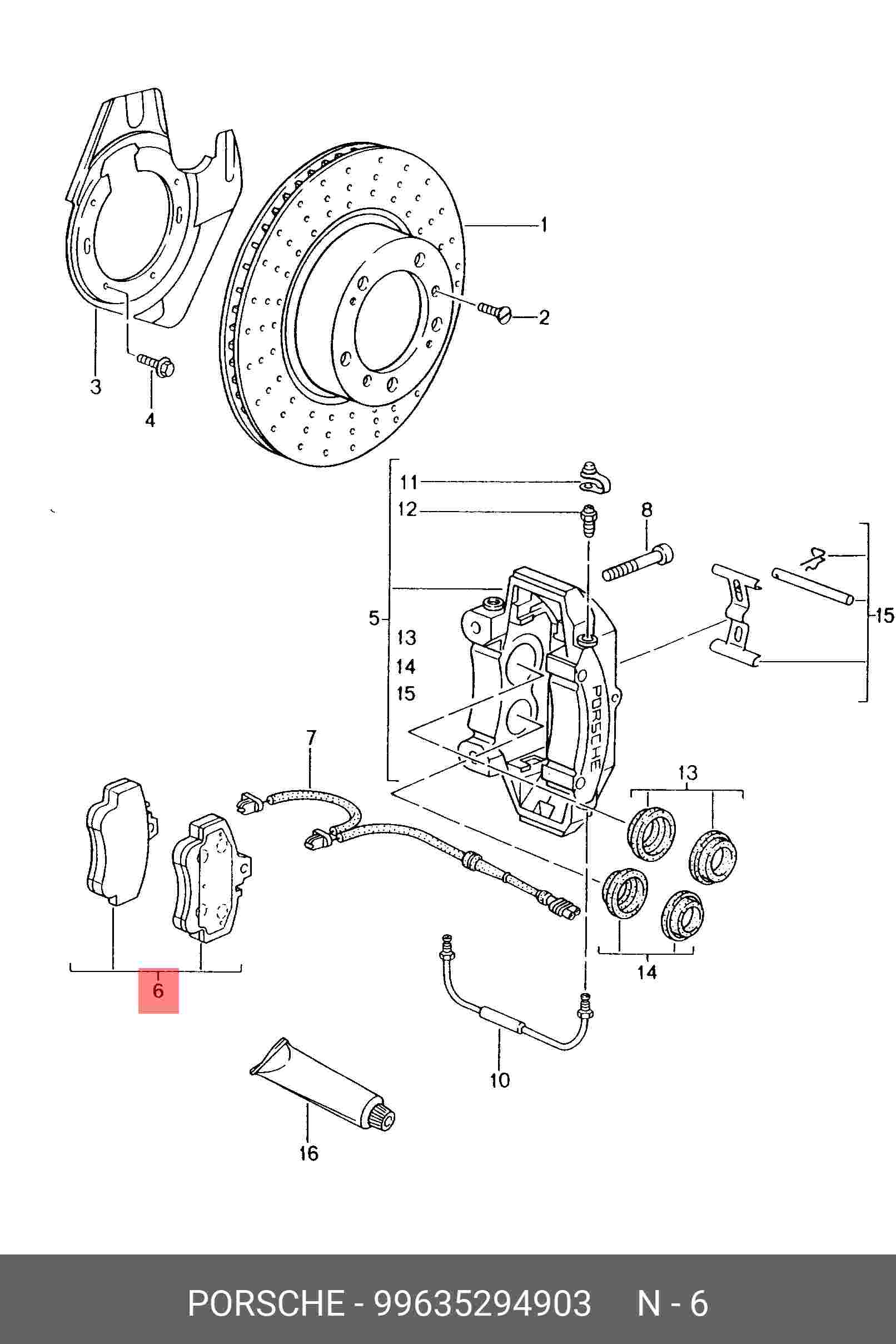 1
2
3
4
11
12
8
5
13
14
15
15
PORSCHE
7
13
14
6
10
16

PORSCHE - 99635294903 N - 6