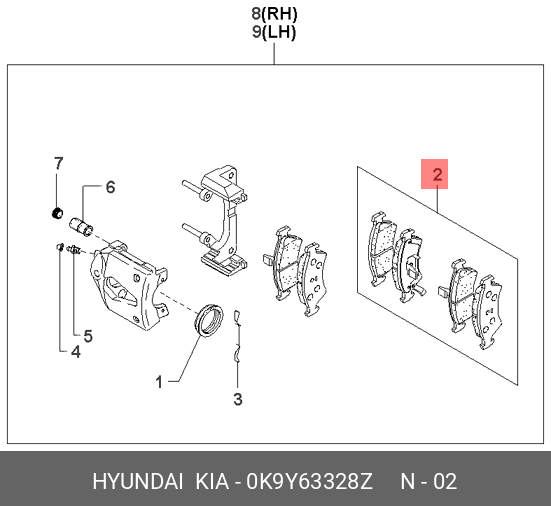 8(RH)
9(LH)

7

6

2

5

4

1

3

HYUNDAI KIA - 0K9Y63328Z N - 02