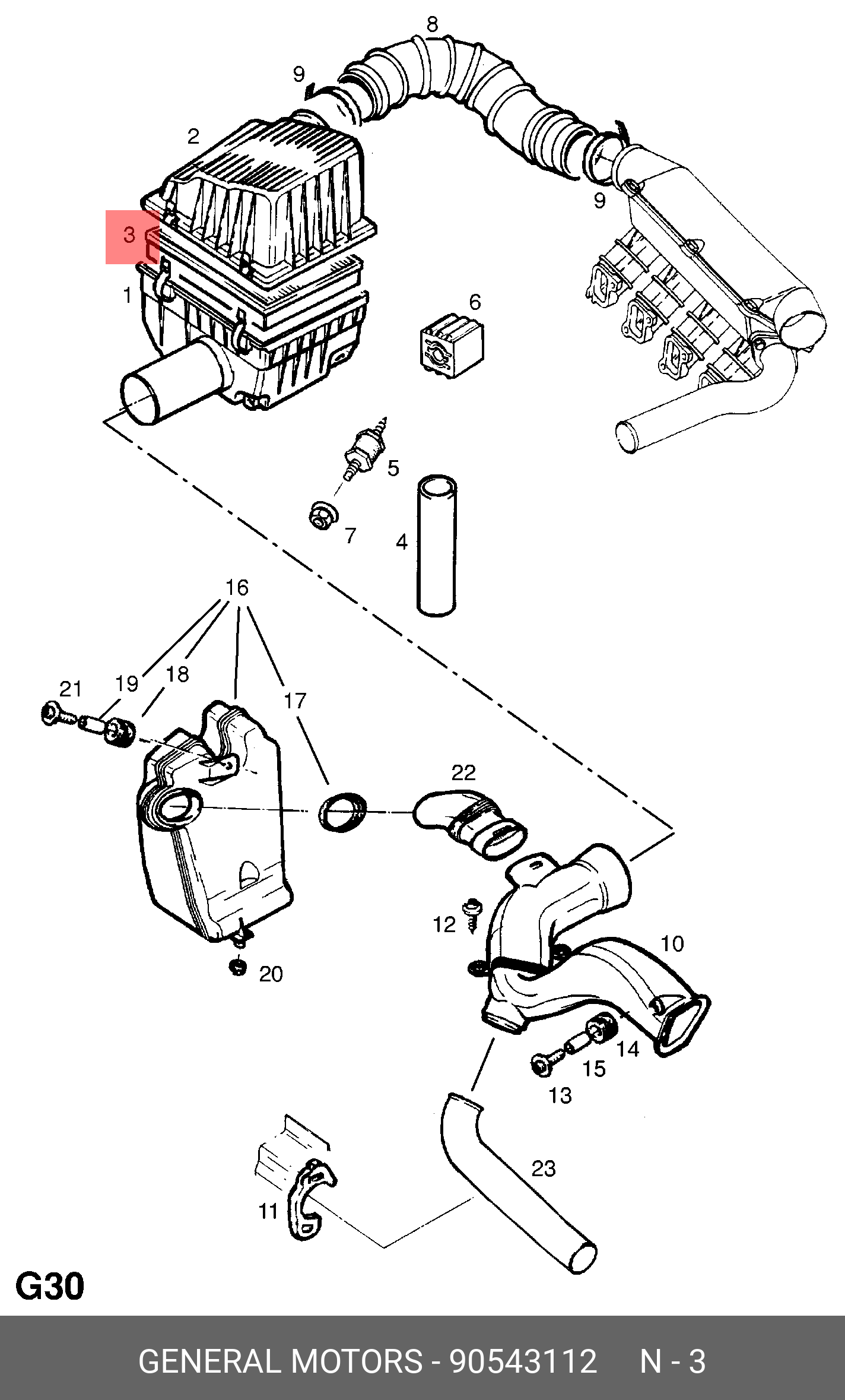 8
9
2
9
3
1
6
5
7
4
16
21
19
18
17
22
12
10
20
14
15
13
23
11
G30
GENERAL MOTORS - 90543112 N - 3