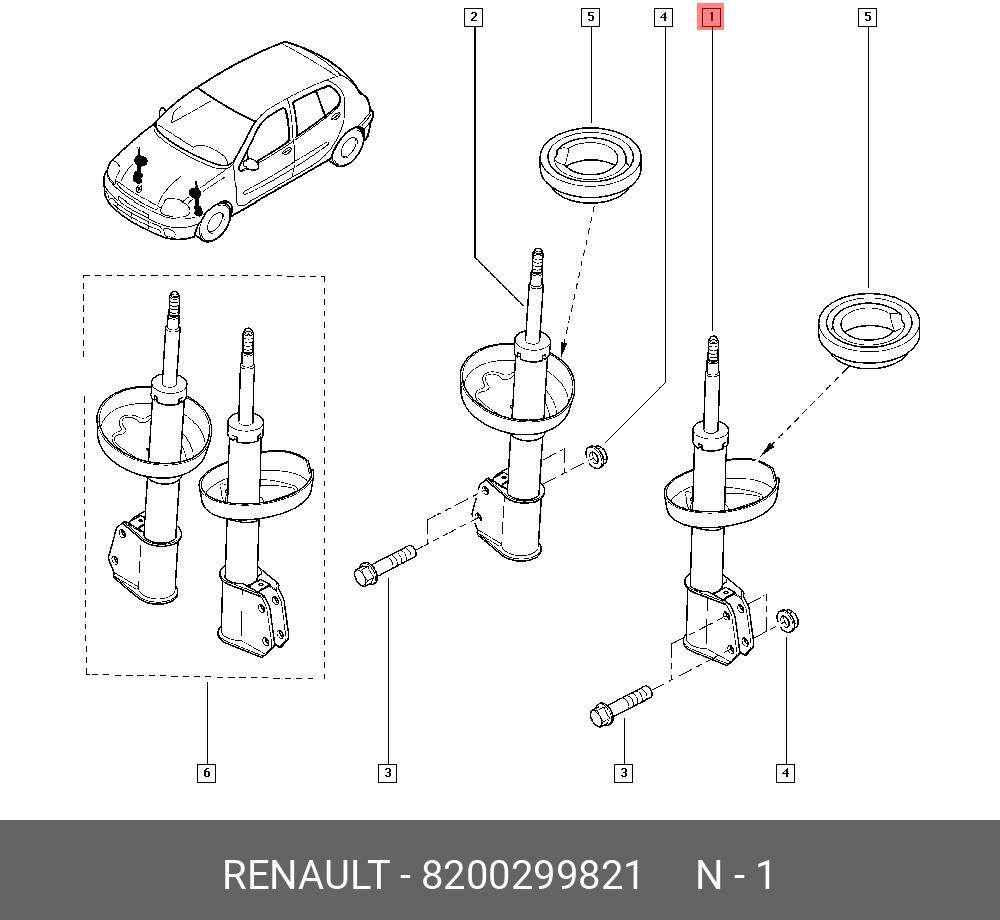 2
5
4
1
5
6
3
3
4
RENAULT - 8200299821 N - 1