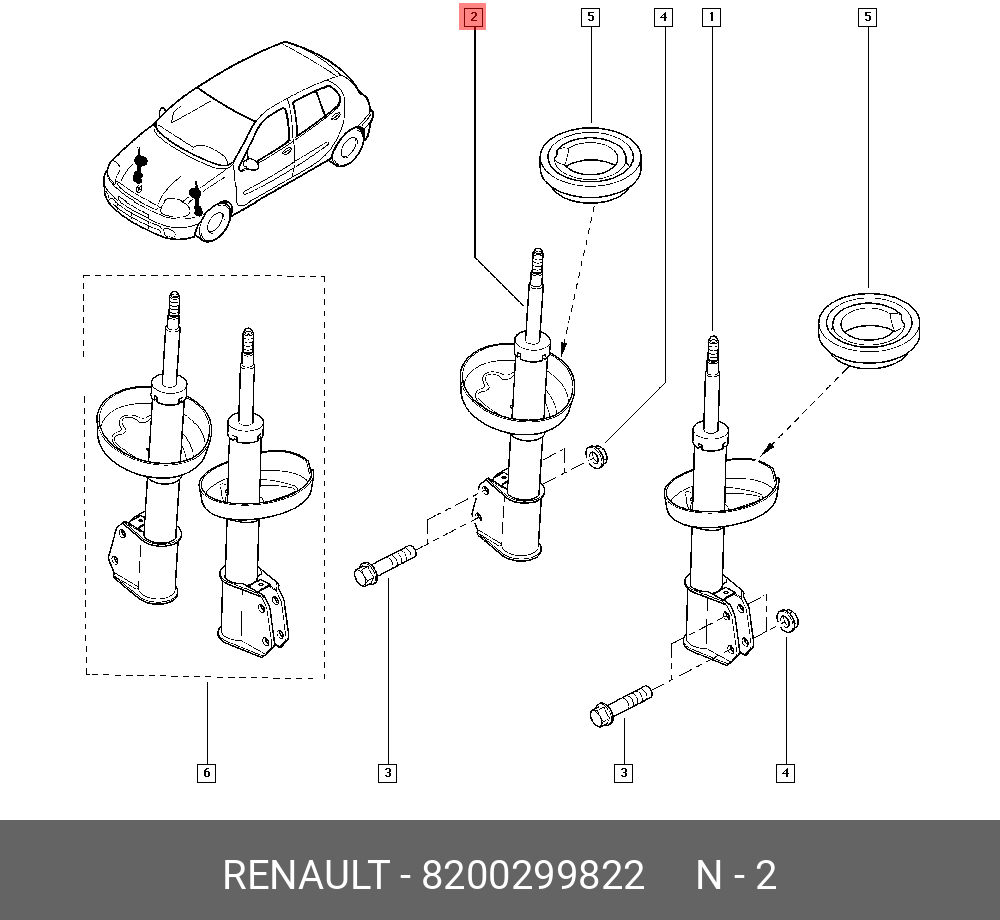 2
5
4
1
5
6
3
3
4
RENAULT - 8200299822 N - 2