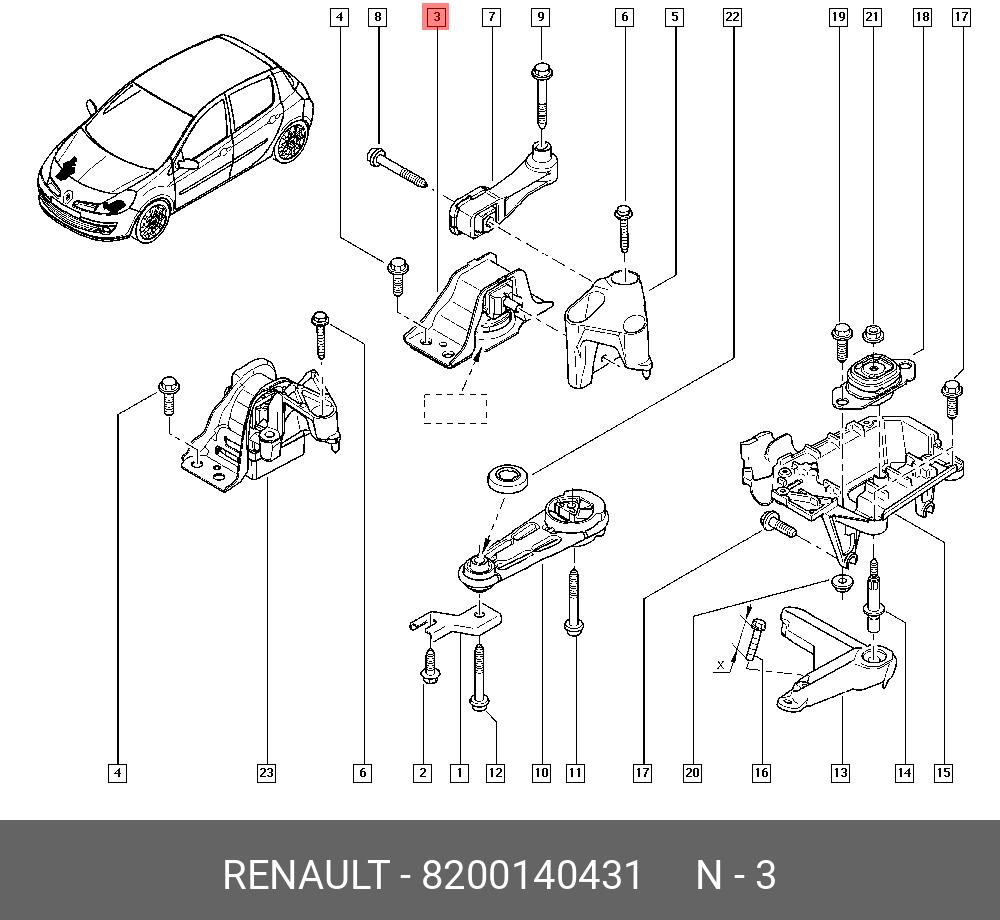 4 8 3 7 9 6 5 22 19 21 18 17

X

4 23 6 2 1 12 10 11 17 20 16 13 14 15

RENAULT - 8200140431 N - 3