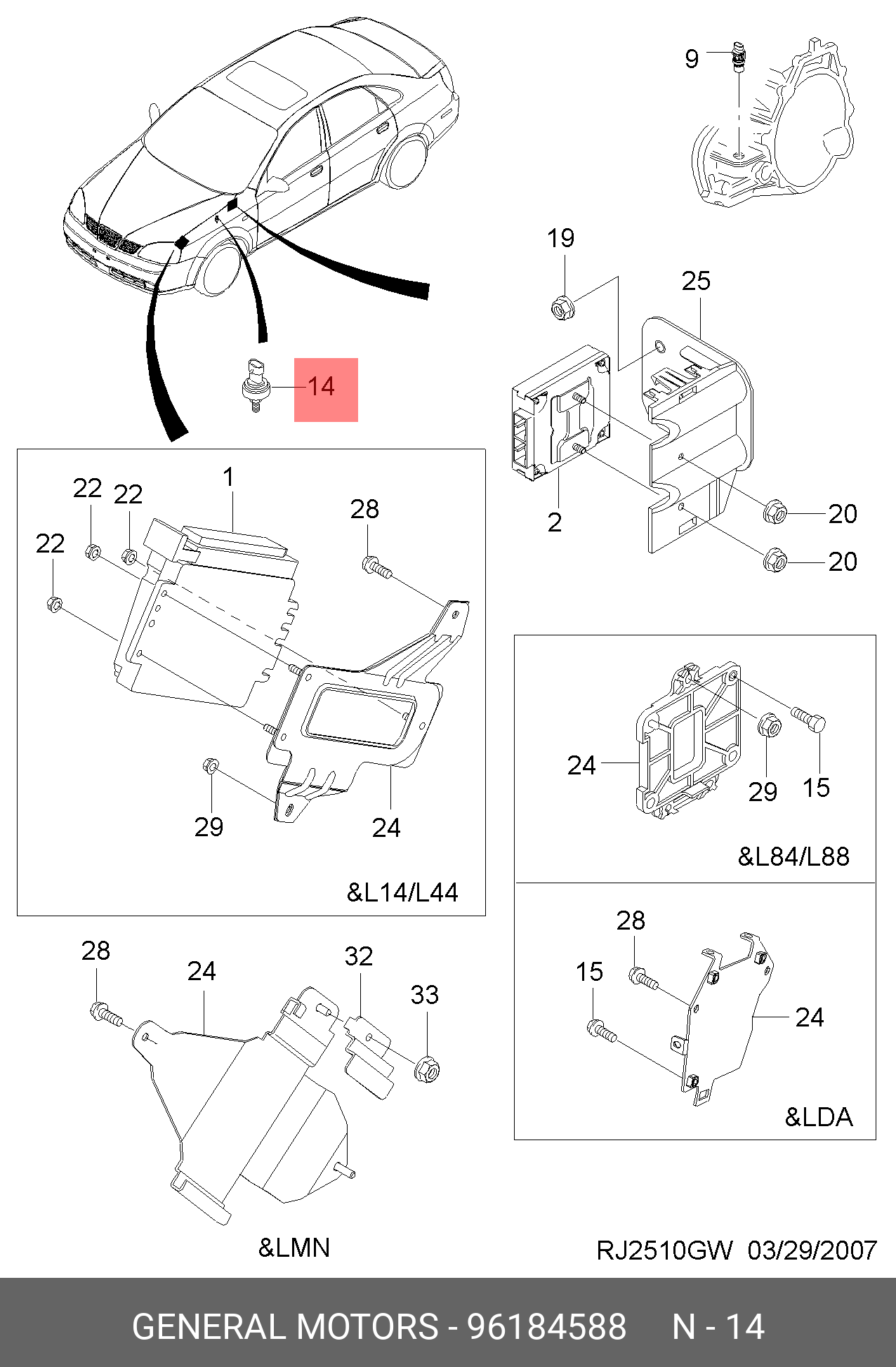 9

19

25

14

2

20

20

22

22

1

28

22

29

24

&L14/L44

24

29

15

&L84/L88

28

15

24

&LDA

28

24

32

33

&LMN

RJ2510GW 03/29/2007

GENERAL MOTORS - 96184588 N - 14