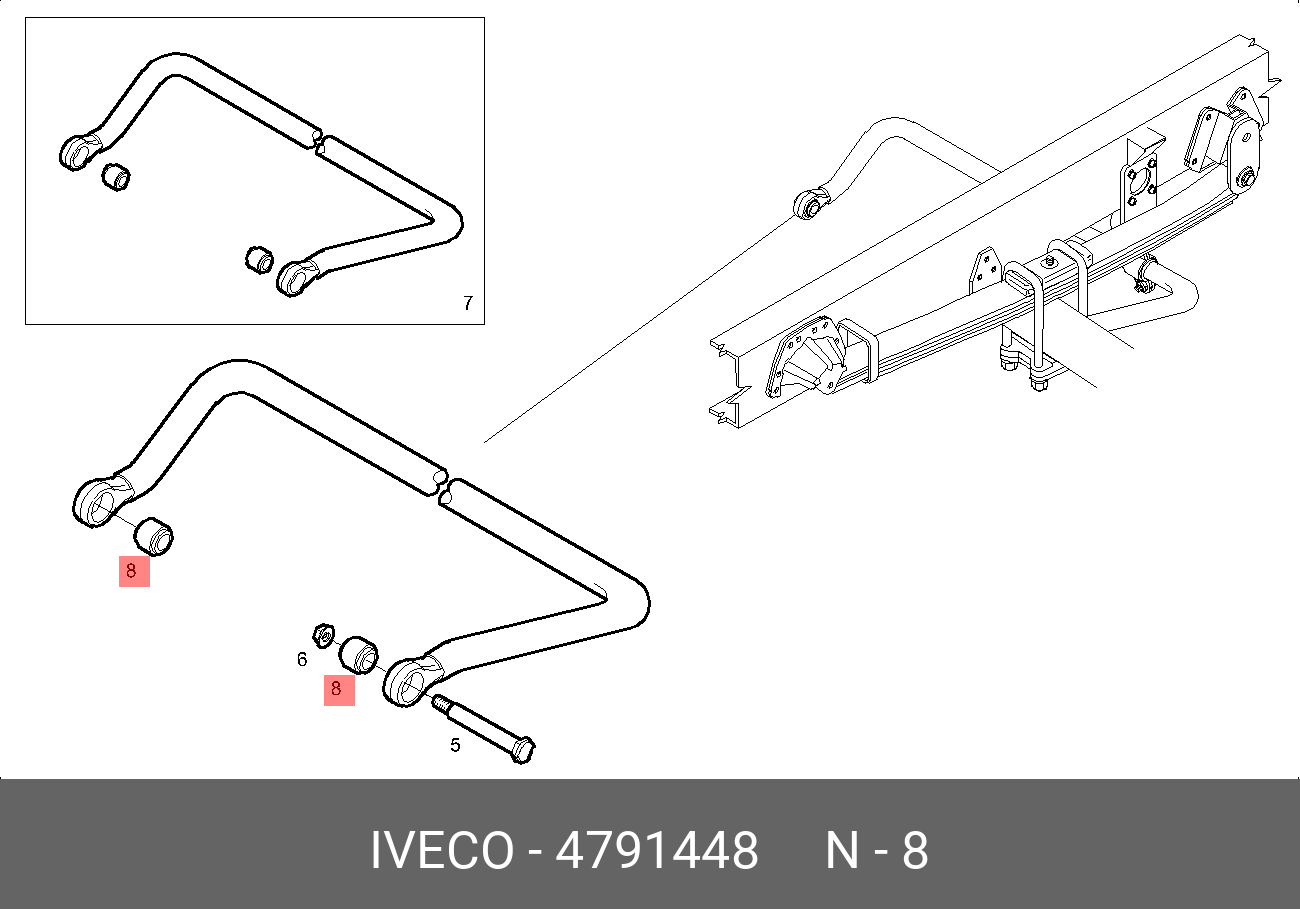 7

8

6

8

5

IVECO - 4791448 N - 8