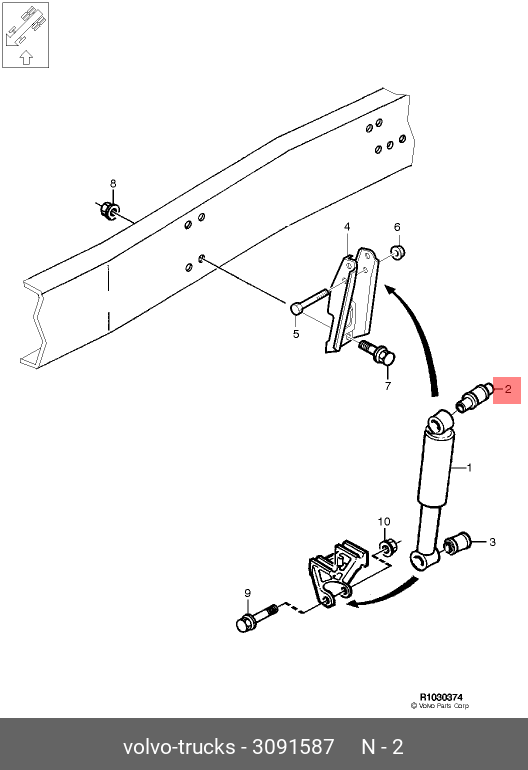 8
4
6
5
7
2
1
10
3
9
R1030374
© Volvo Parts Corp
volvo-trucks - 3091587 N - 2