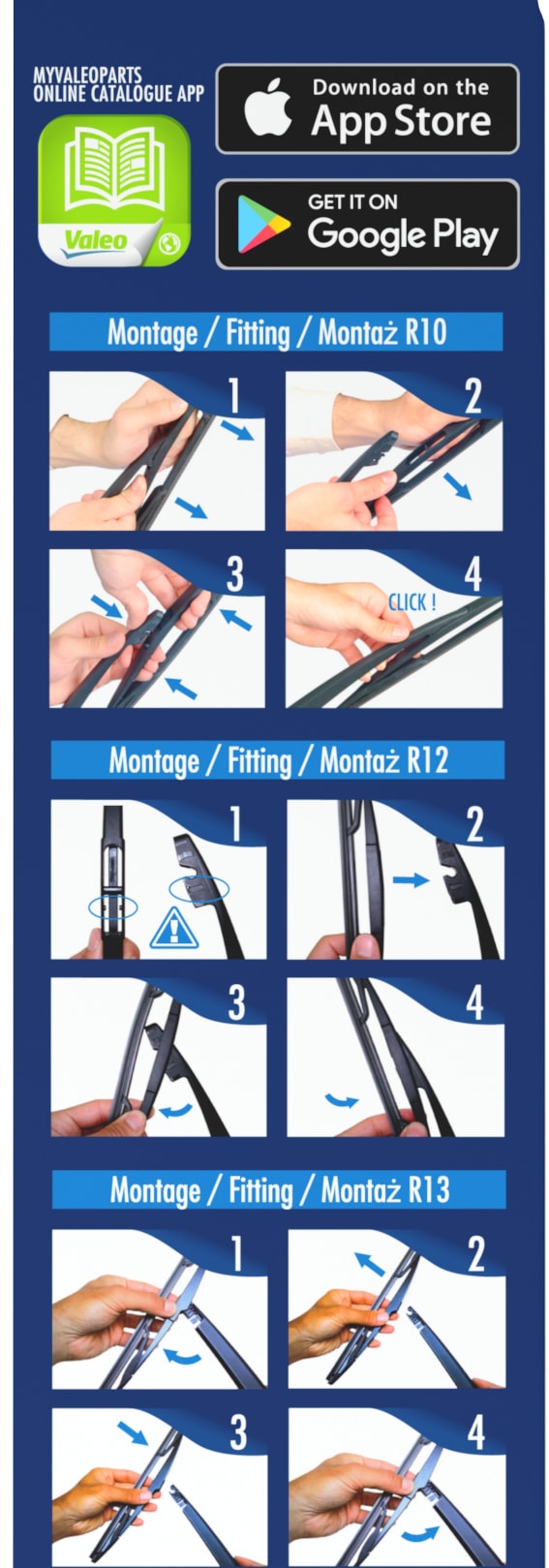 MYVALEOPARTS
ONLINE CATALOGUE APP

Valeo

Download on the
App Store

GET IT ON
Google Play

Montage / Fitting / Montaż R10

1

2

3

4

CLICK !

Montage / Fitting / Montaż R12

1

2

3

4

Montage / Fitting / Montaż R13

1

2

3

4