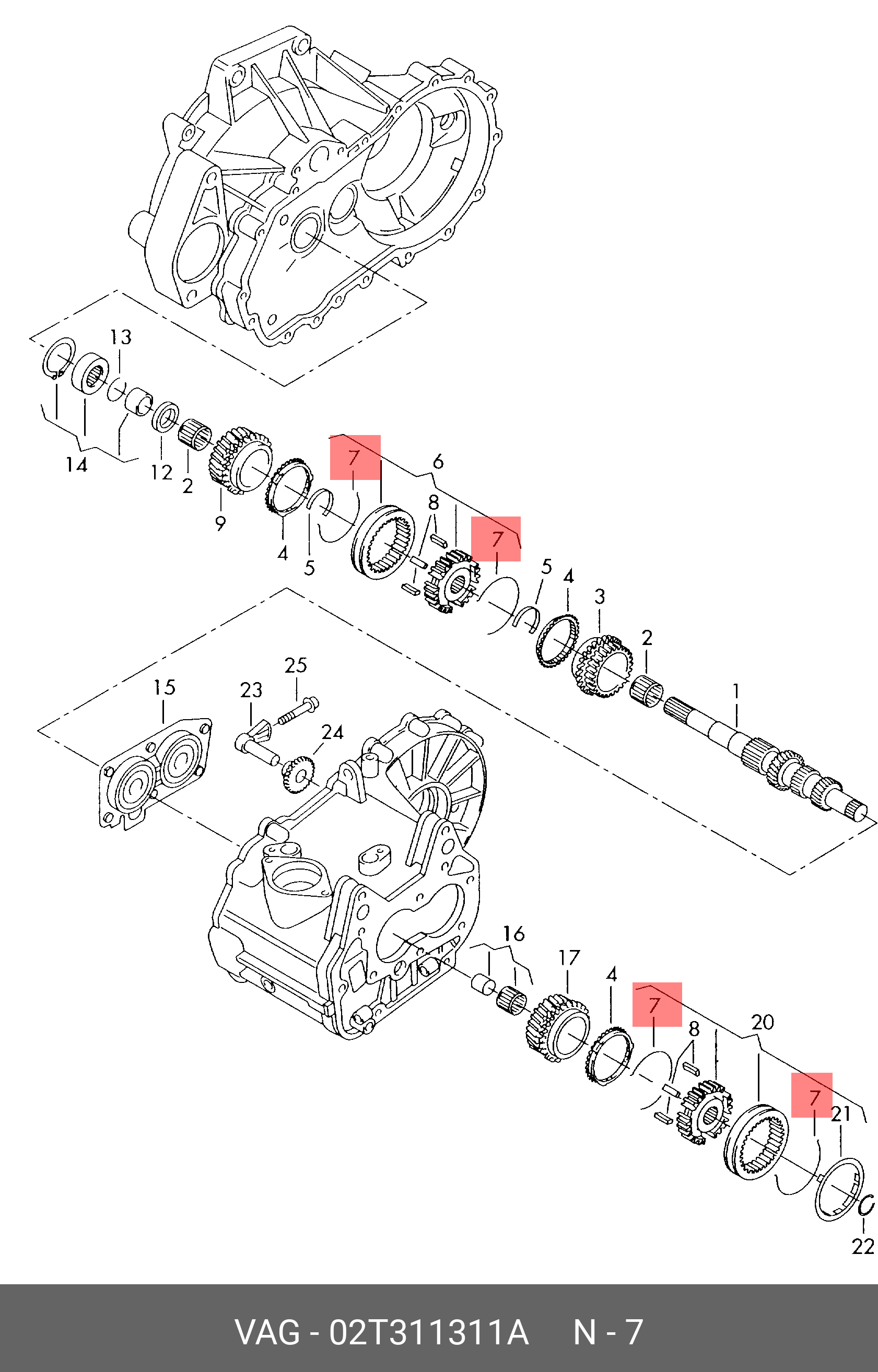 13
14
12
2
9
4
5
7
6
8
7
5
4
3
2
1
15
23
25
24
16
17
4
7
8
20
7
21
22

VAG - 02T311311A N - 7