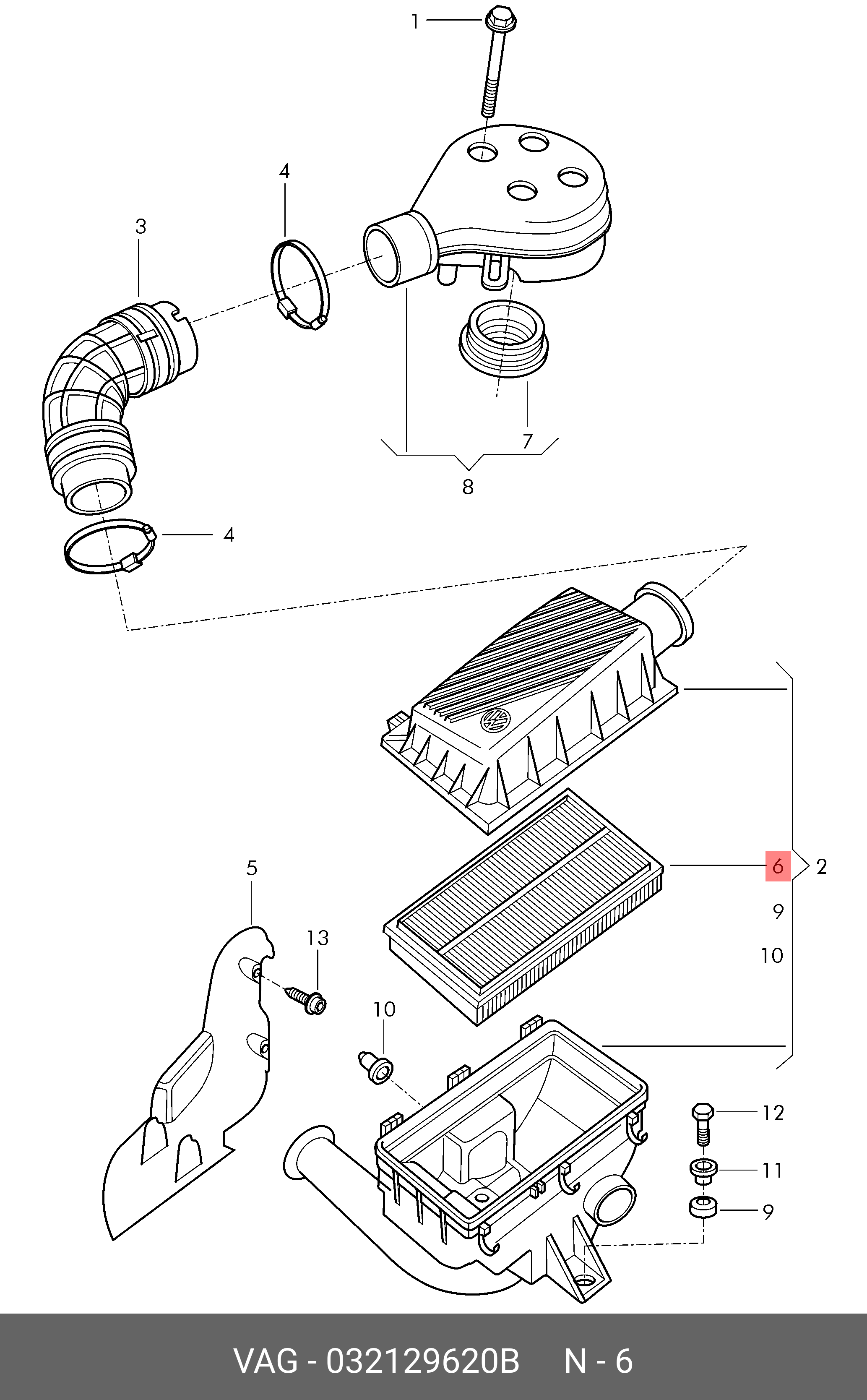 1
4
3
7
8
4
6
2
9
10
5
13
10
12
11
9
VAG - 032129620B N - 6