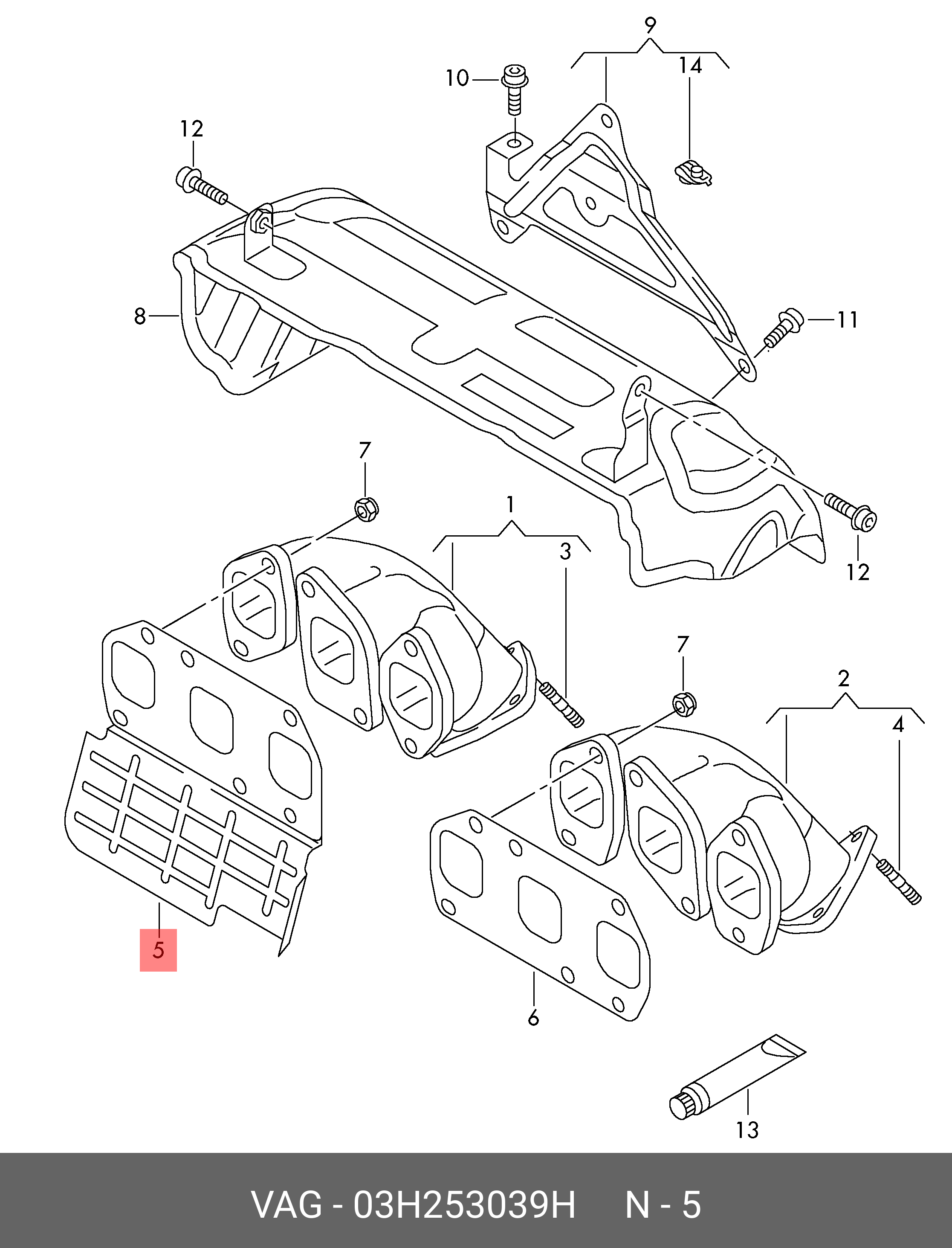 9
10
14
12
8
11
7
1
3
12
7
2
4
5
6
13

VAG - 03H253039H N - 5