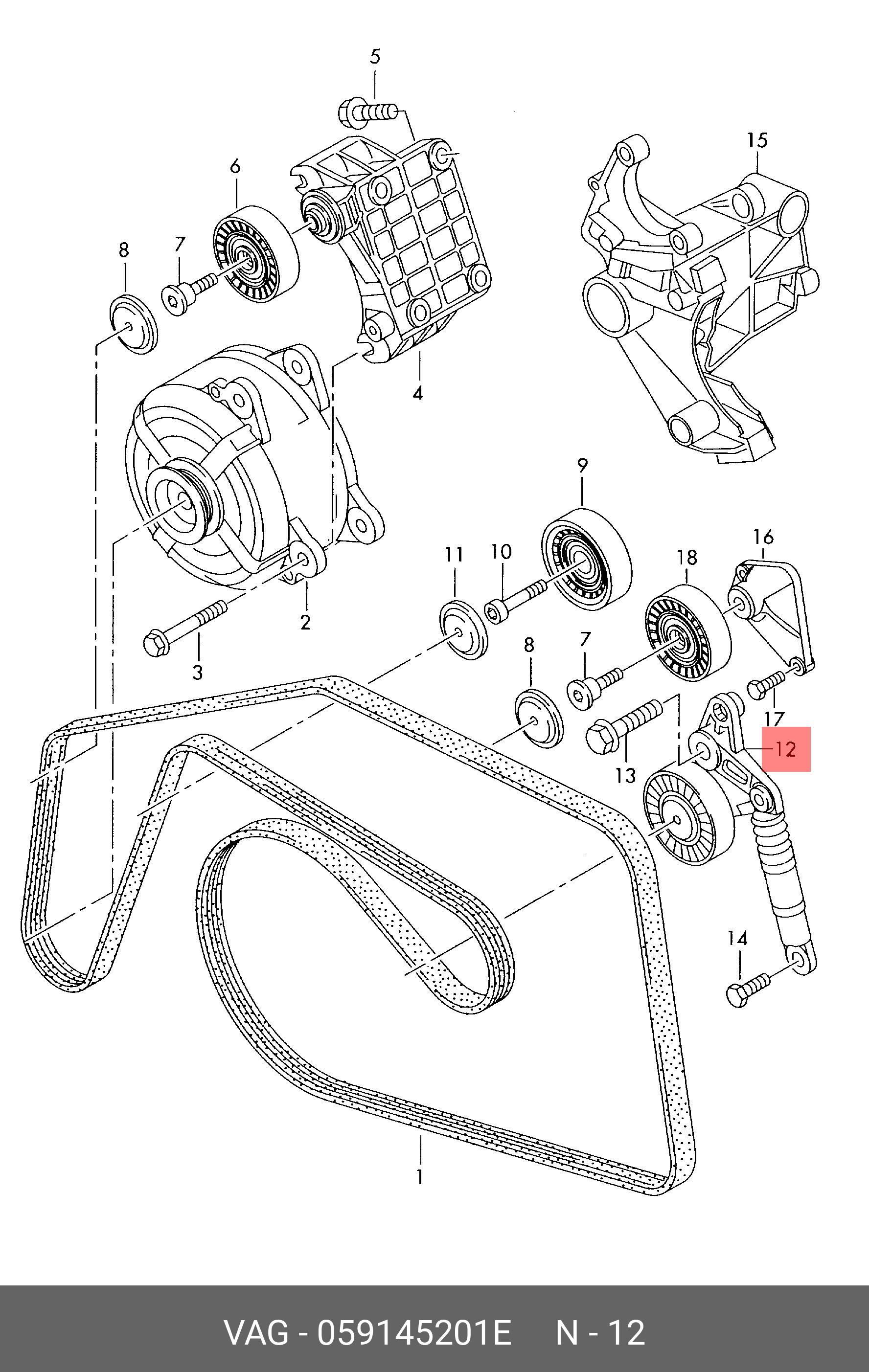 5
15
6
8
7
4
9
16
11
10
18
2
8
7
3
17
12
13
14
1

VAG - 059145201E N - 12