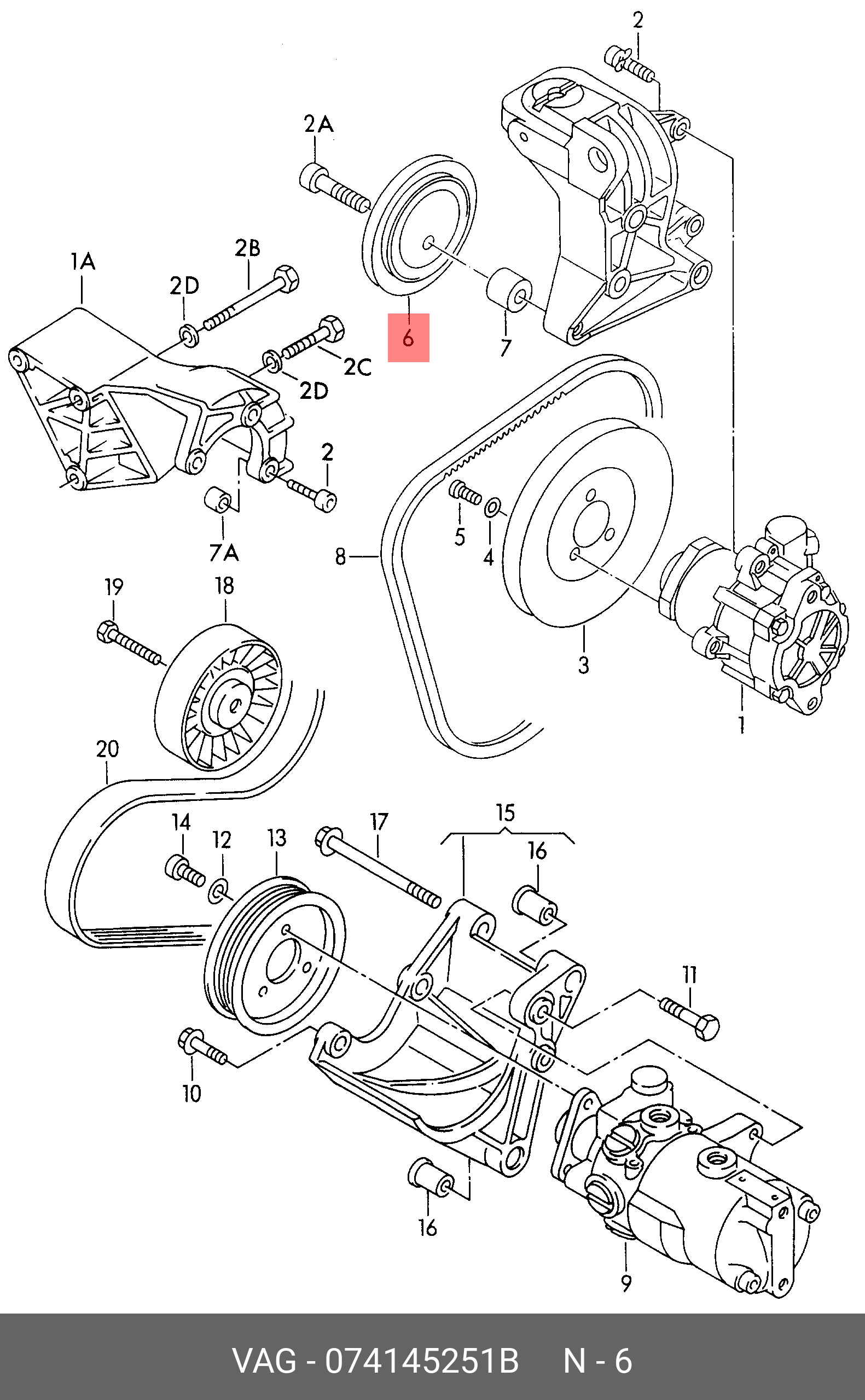 2
2A
1A
2B
2D
2C
2D
6
7
2
7A
8
5
4
3
1
19
18
20
14
12
13
17
15
16
11
10
16
9

VAG - 074145251B N - 6