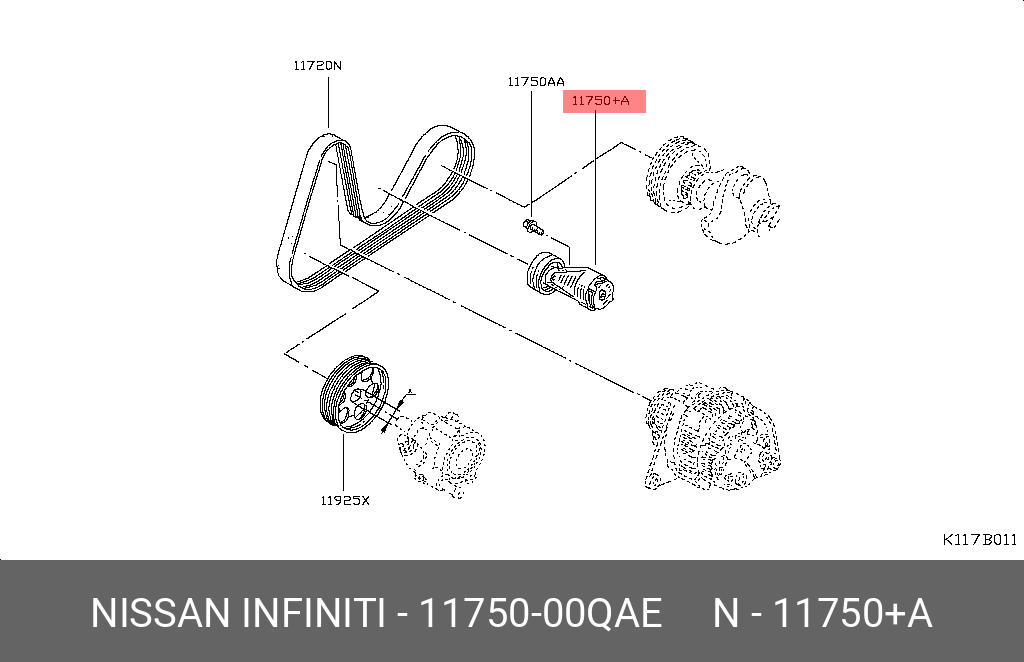 11720N

11750AA

11750+A

11925X

K117B011

NISSAN INFINITI - 11750-00QAE N - 11750+A