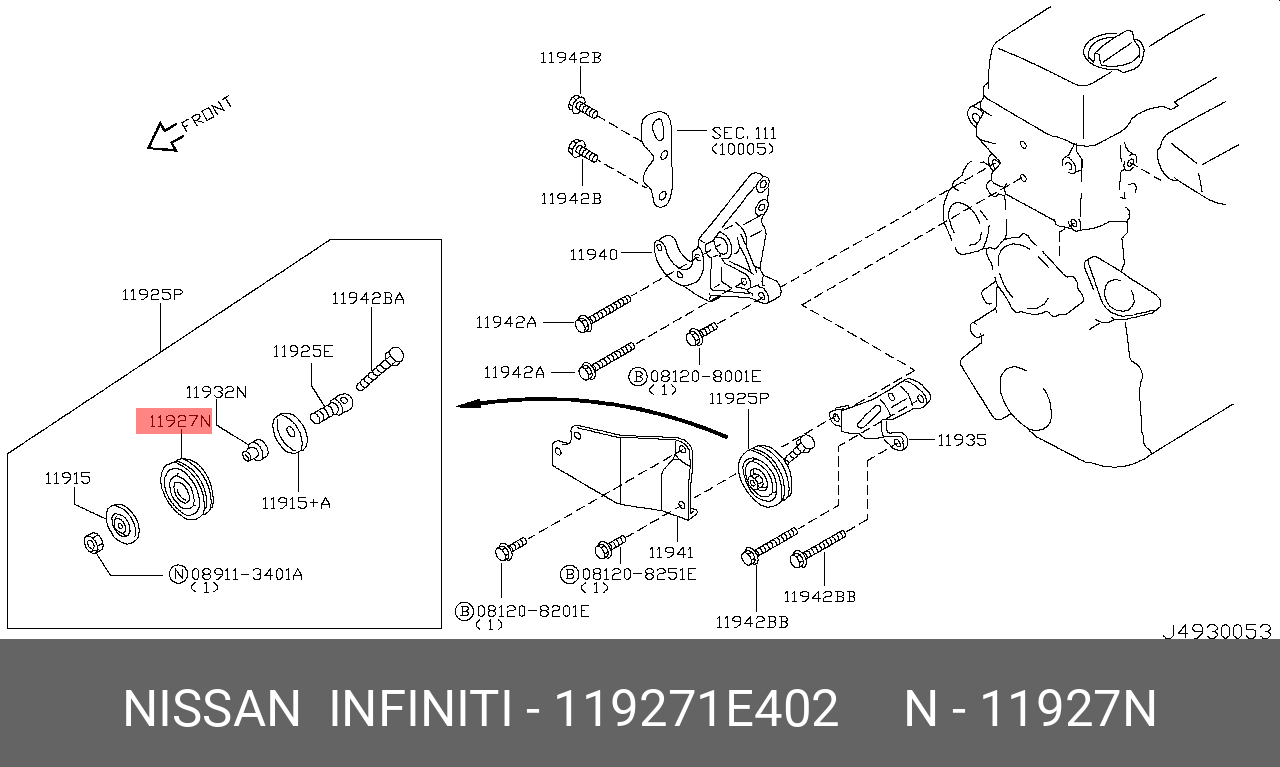 FRONT

11942B
SEC. 111
(10005)
11942B
11940
11942A
11942A
Ⓑ08120-8001E
(1)
11925P
11935
11941
Ⓑ08120-8251E
(1)
Ⓑ08120-8201E
(1)
11942BB
11942BB

11925P
11942BA
11925E
11932N
11927N
11915
11915+A
Ⓝ08911-3401A
(1)

J4930053

NISSAN INFINITI - 119271E402 N - 11927N